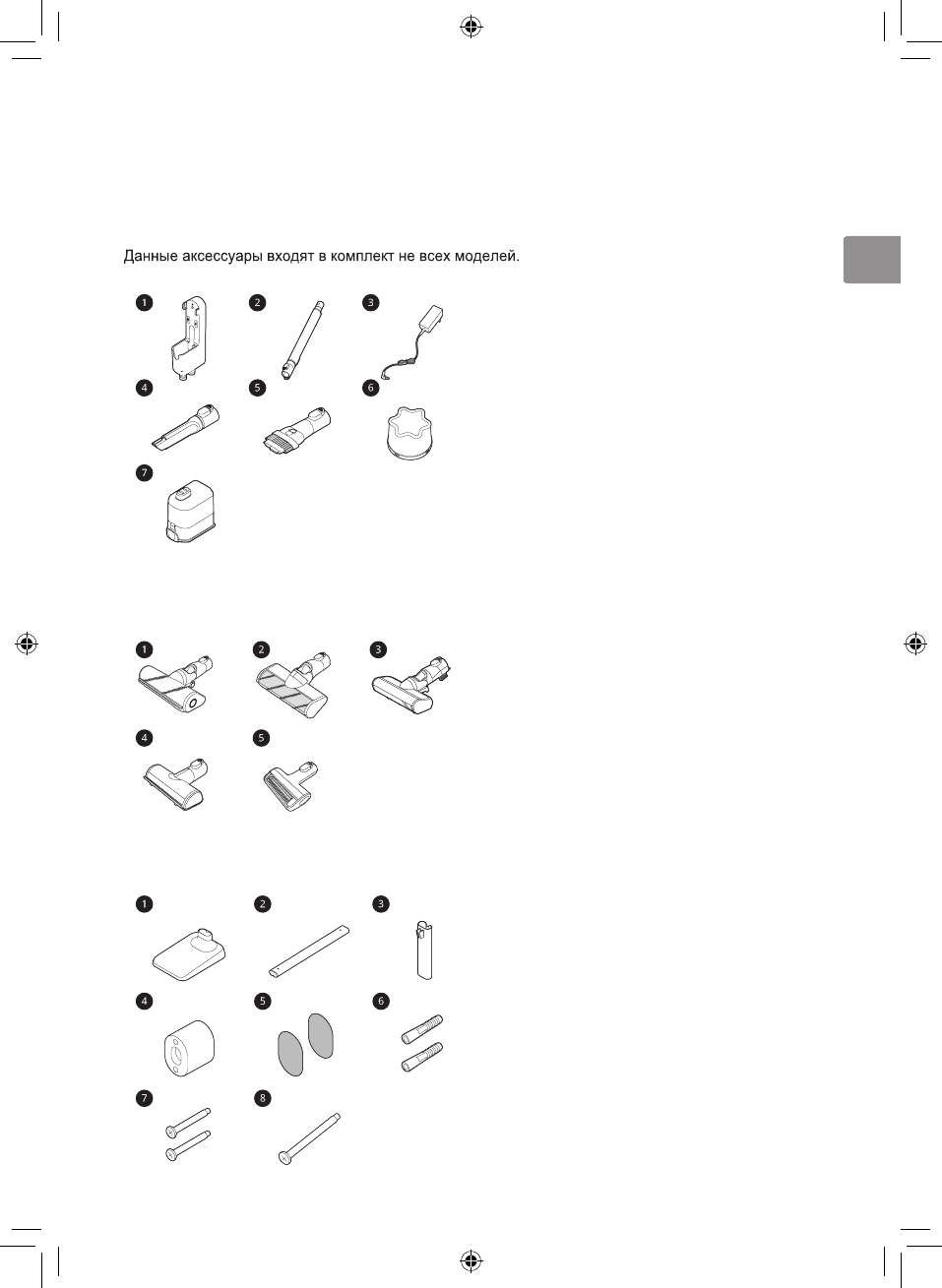 Данные аксессуары входят в комплект не всех моделей.

1
2
3
4
5
6
7

1
2
3
4
5

1
2
3
4
5
6
7
8