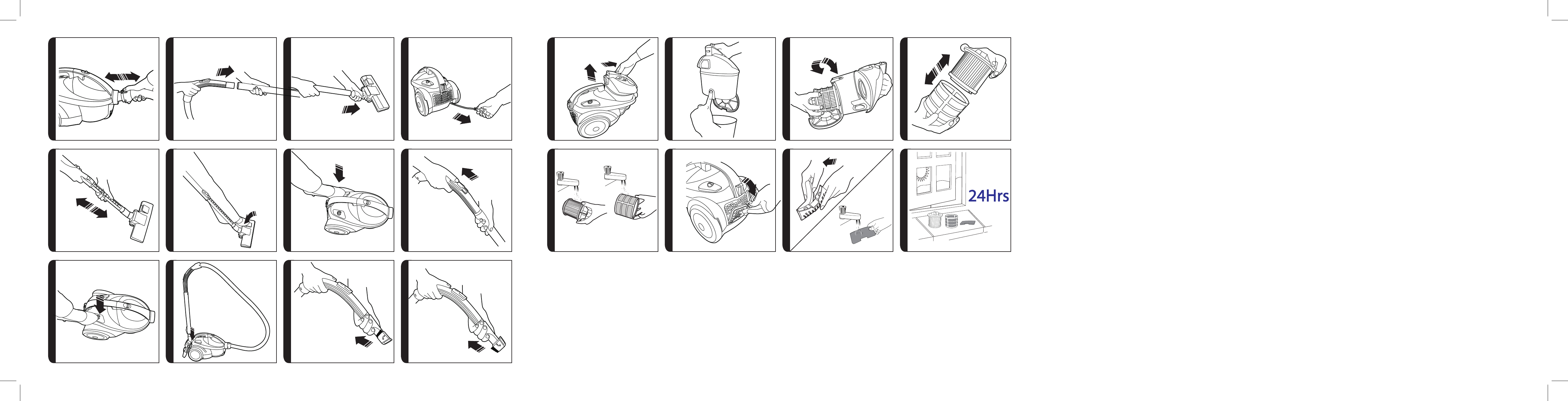 24Hrs