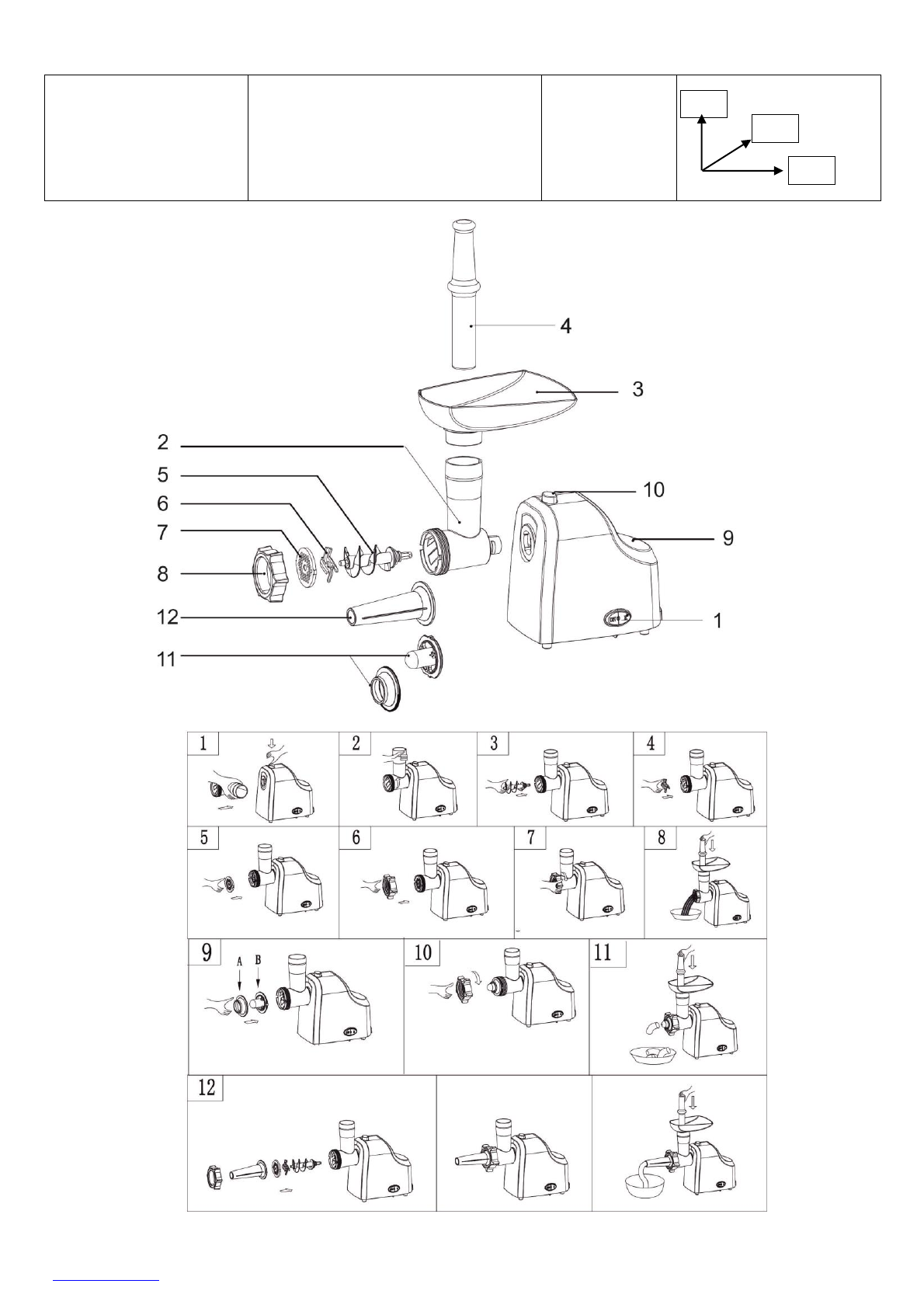 4

3

2

5

6

7

8

12

11

10

9

1

1

2

3

4

5

6

7

8

9

A B

10

11

12