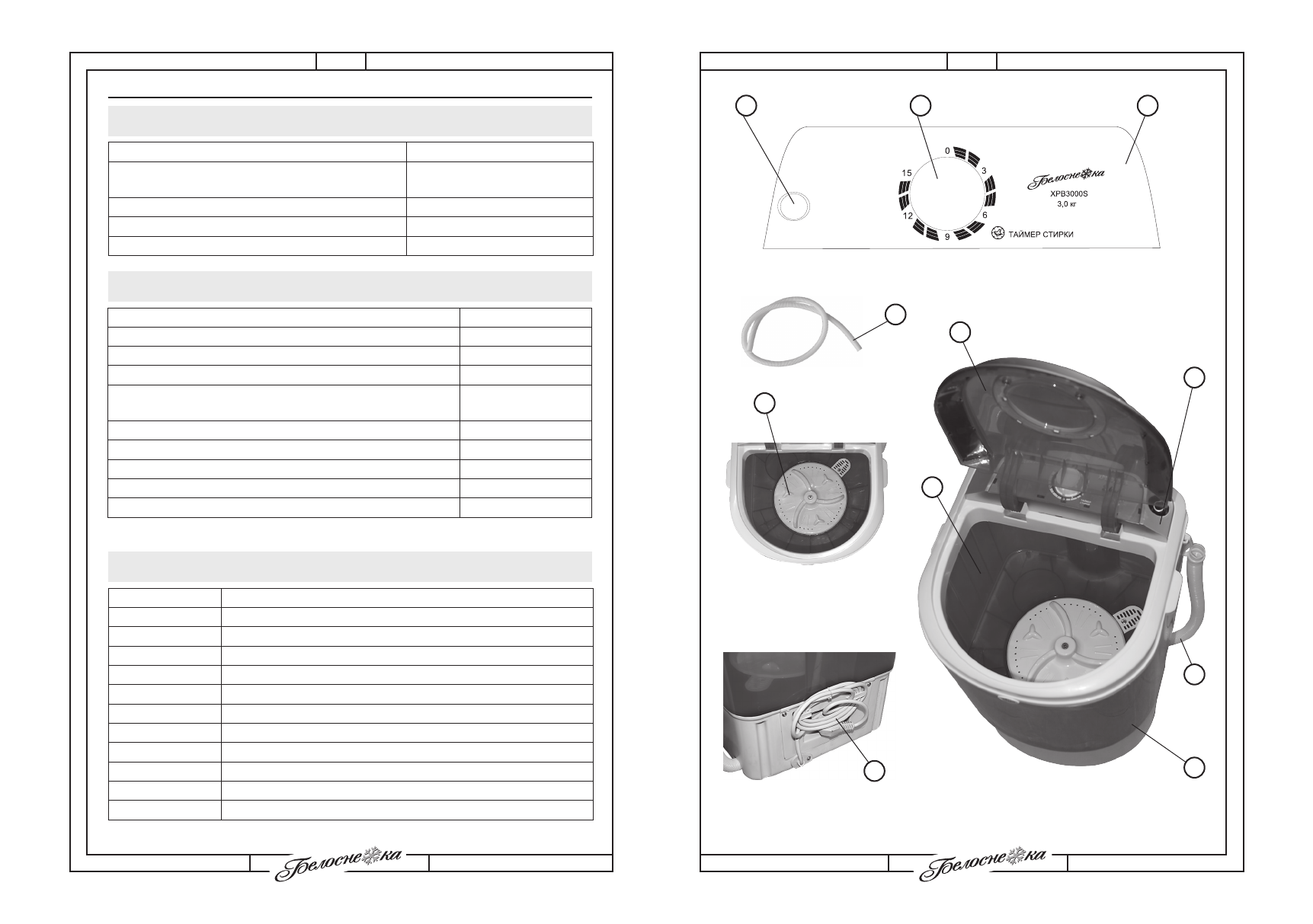 0
3
6
9
12
15

Белоснежка
XPB3000S
3,0 кг
ТАЙМЕР СТИРКИ

Белоснежка

Белоснежка