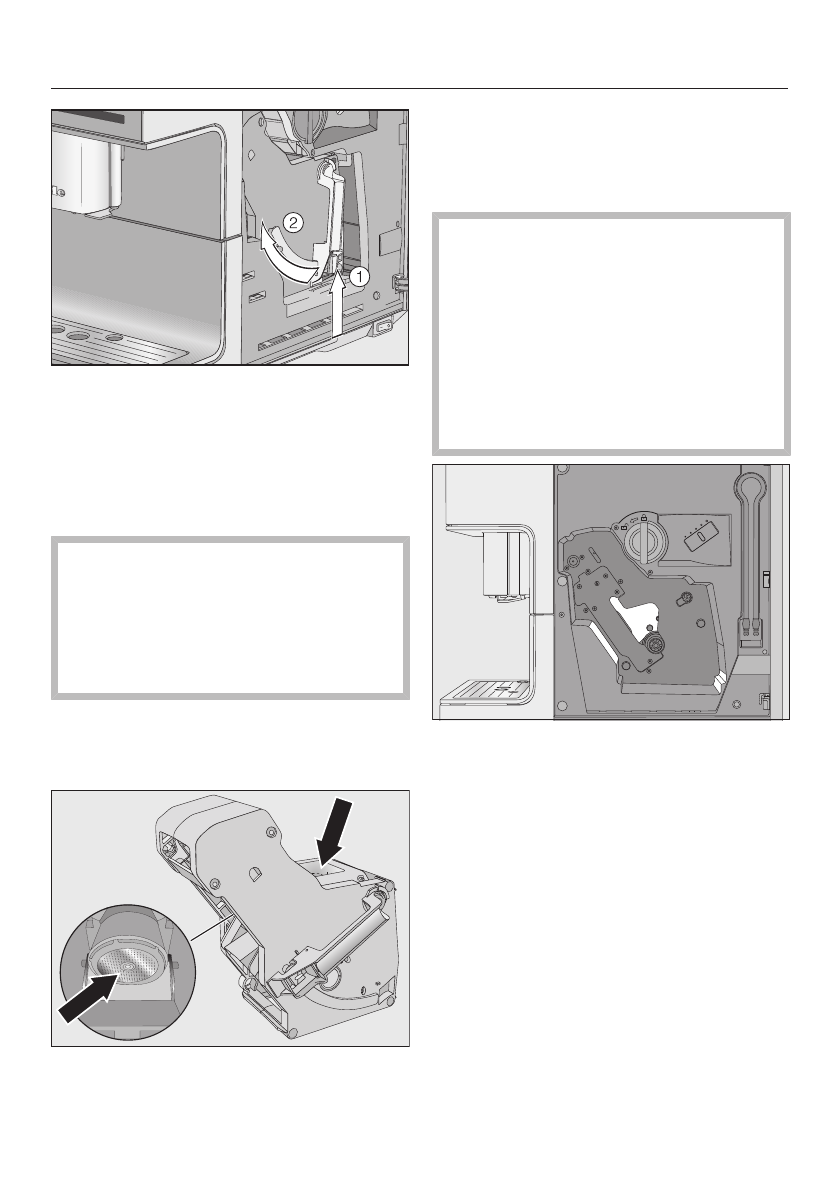 2

1