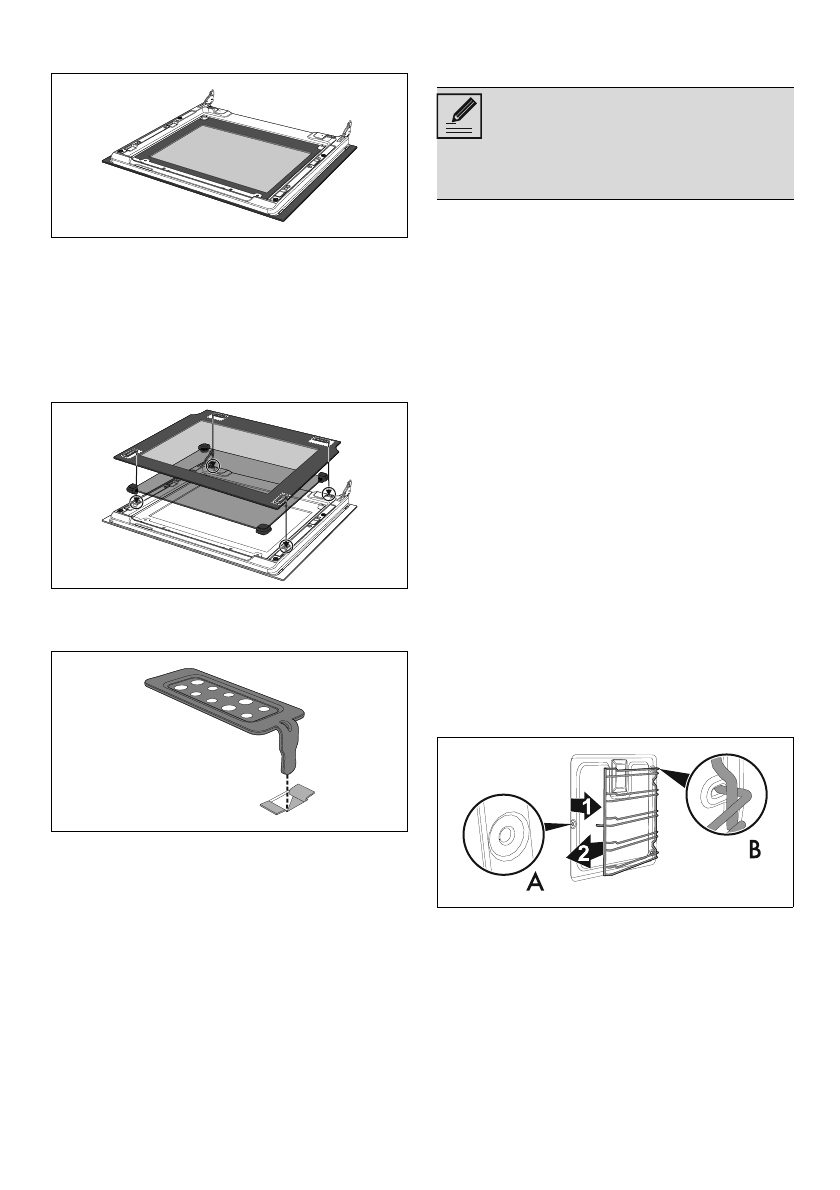 1

2

A

B