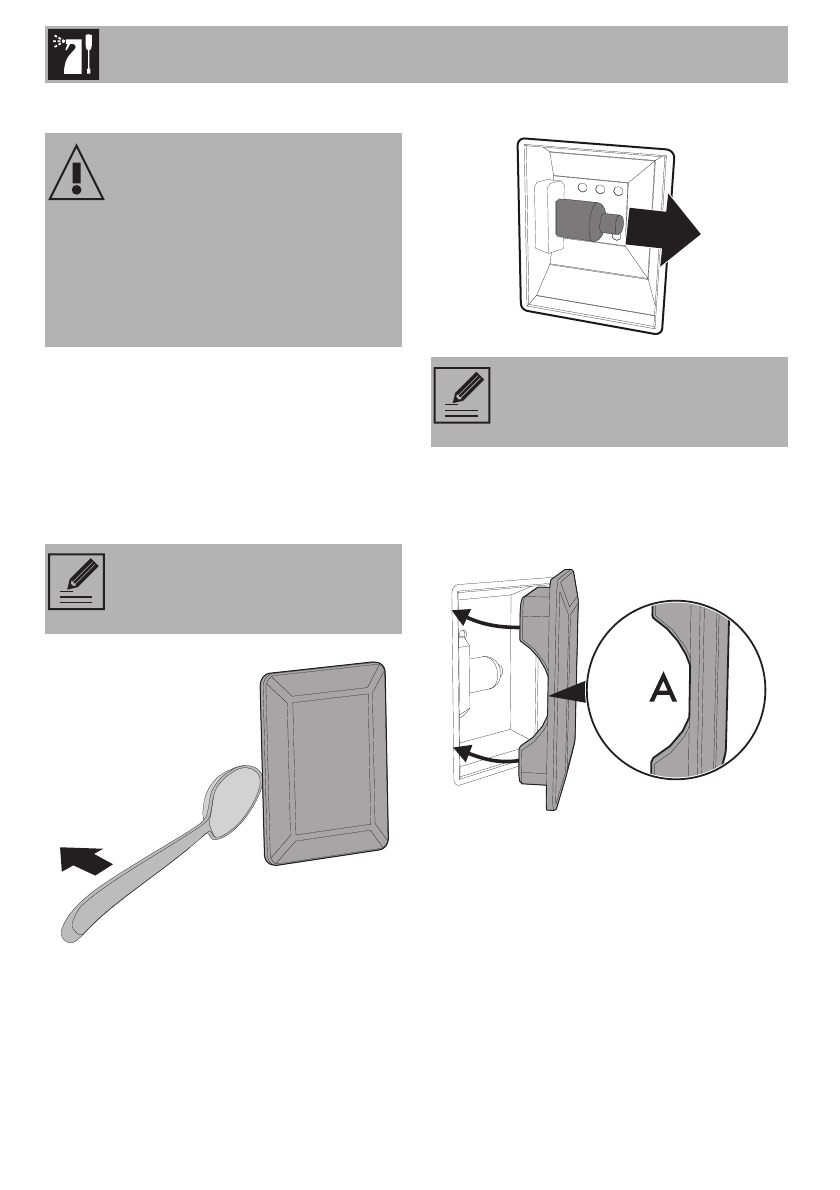 A