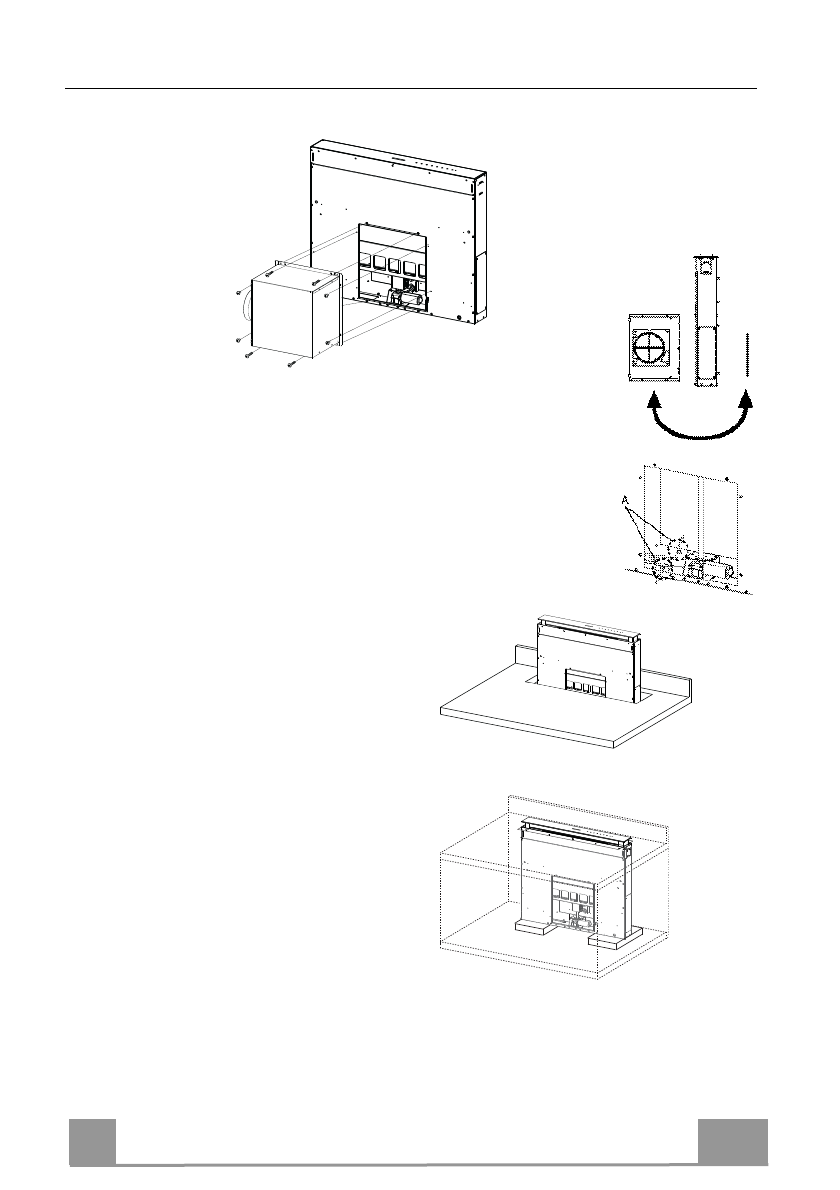 A