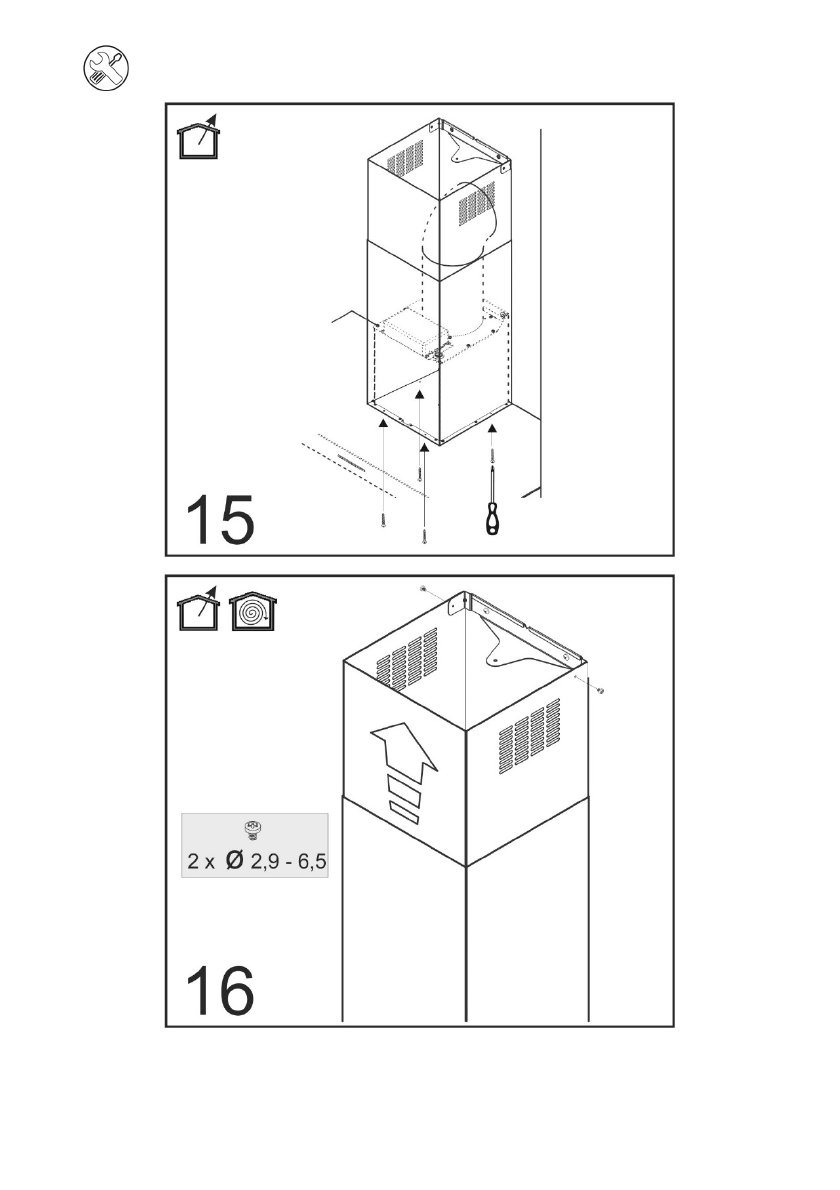 15

2 x Ø 2,9 - 6,5

16