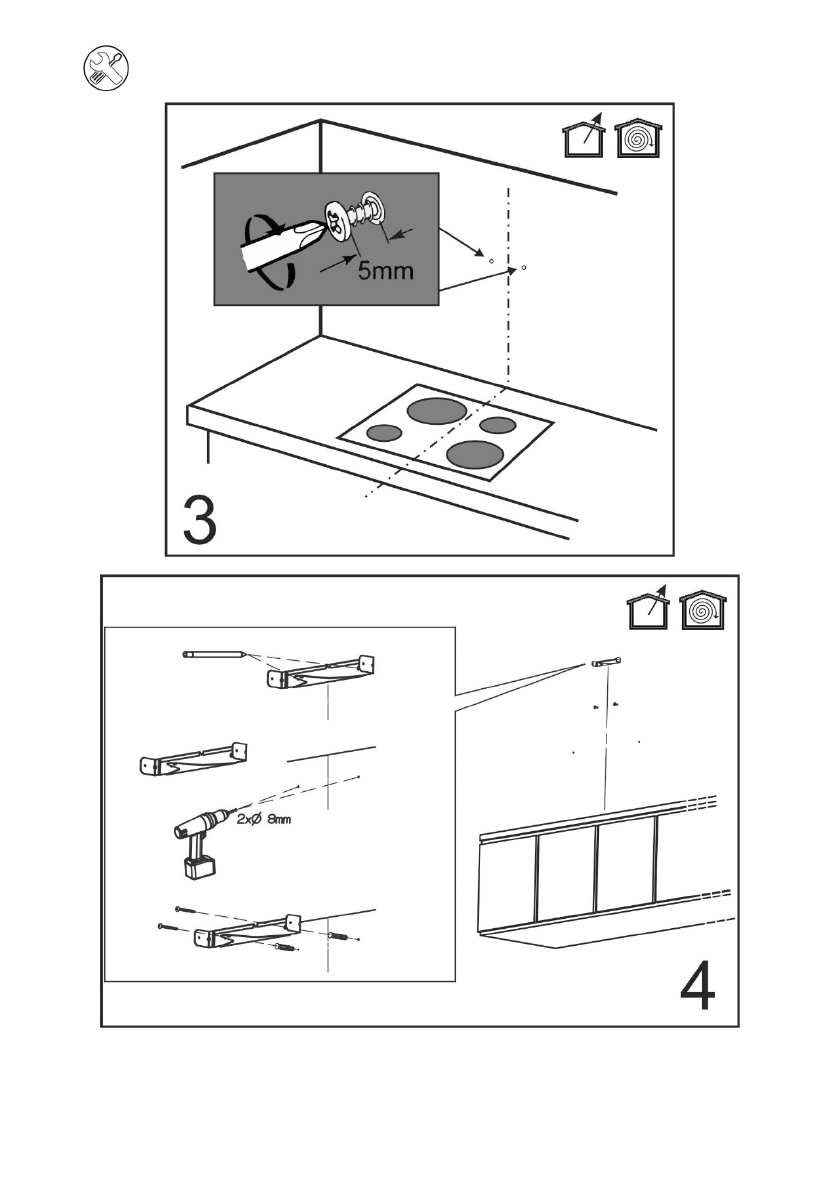 5mm

3

2xØ 8mm

4