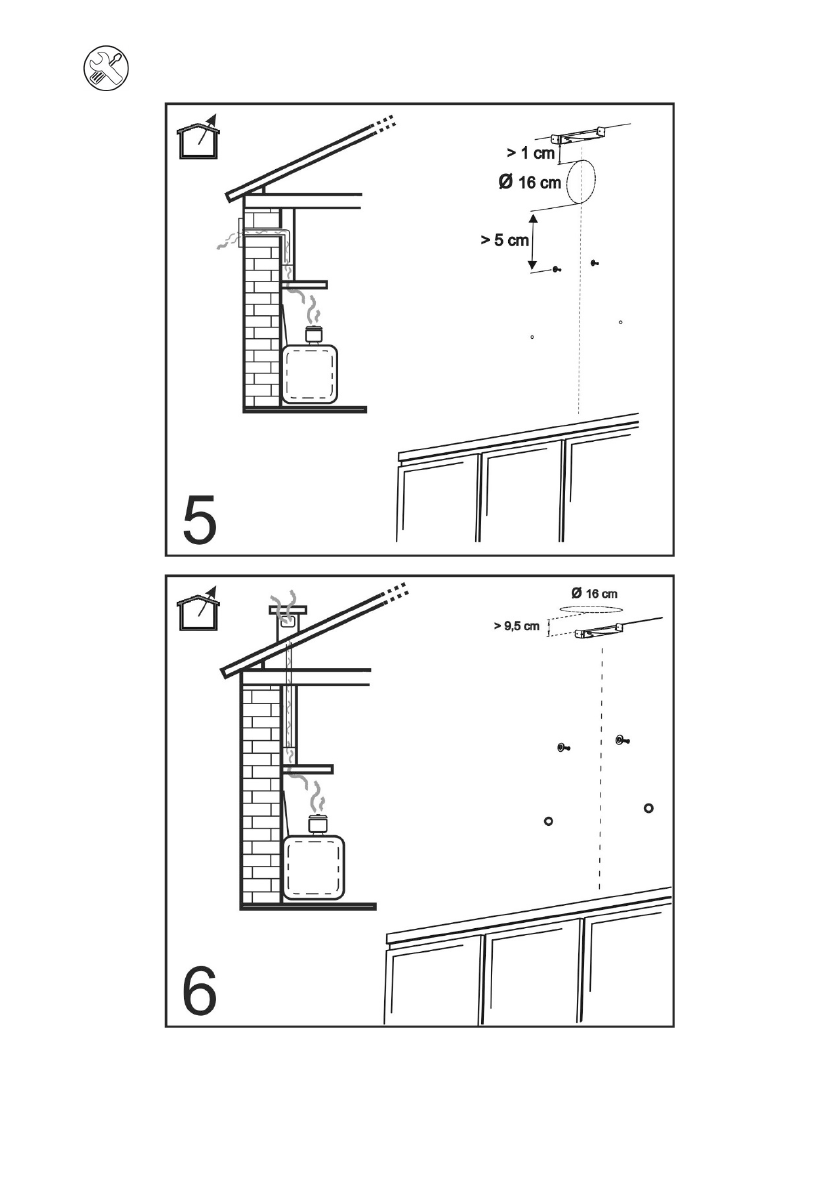 > 1 cm
Ø 16 cm
> 5 cm
5

Ø 16 cm
> 9,5 cm
6