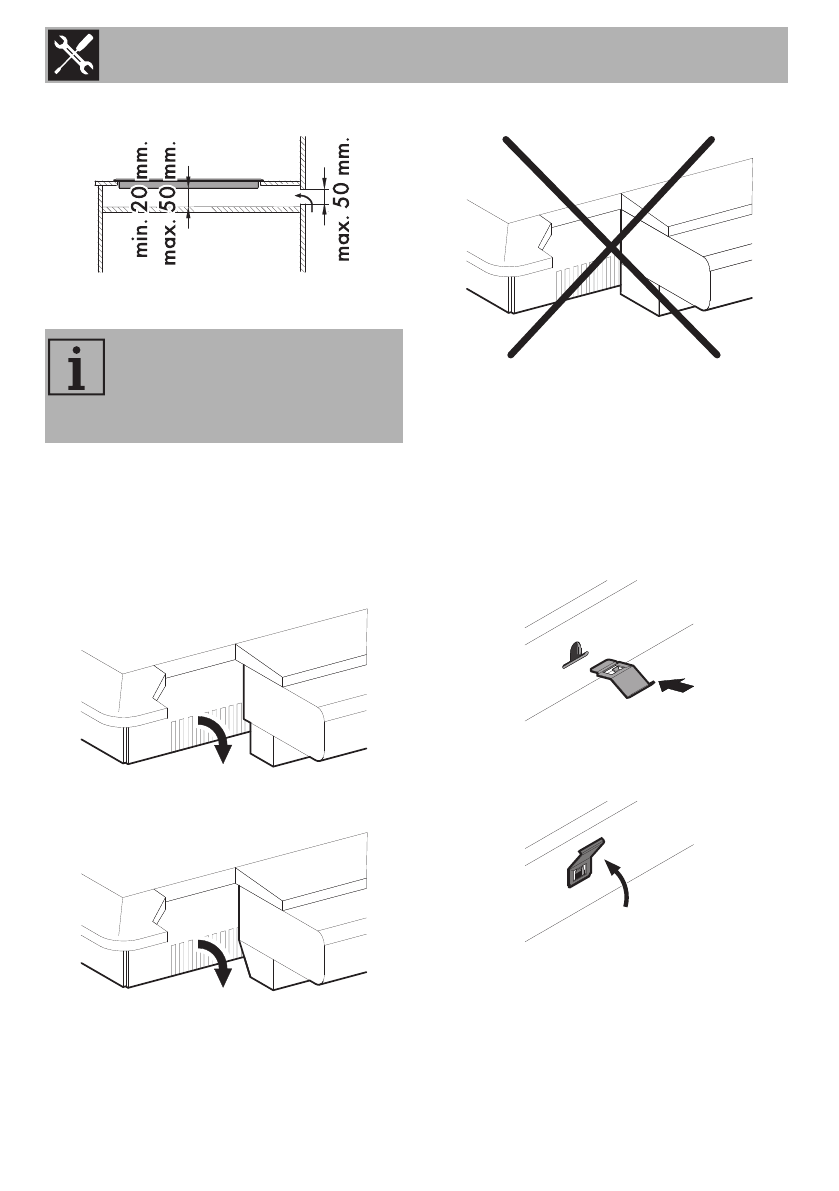 min. 20 mm.
max. 50 mm.
max. 50 mm.