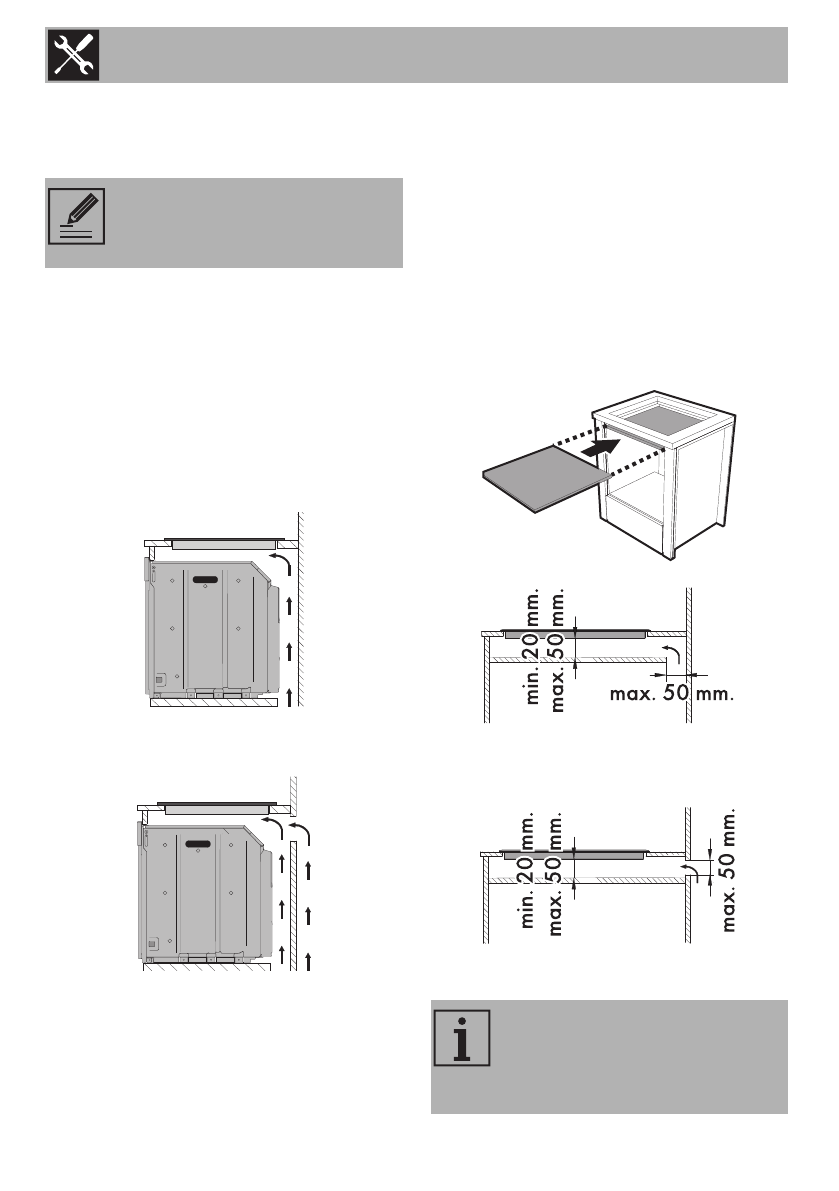 min. 20 mm.
max. 50 mm.
max. 50 mm.

min. 20 mm.
max. 50 mm.
max. 50 mm.