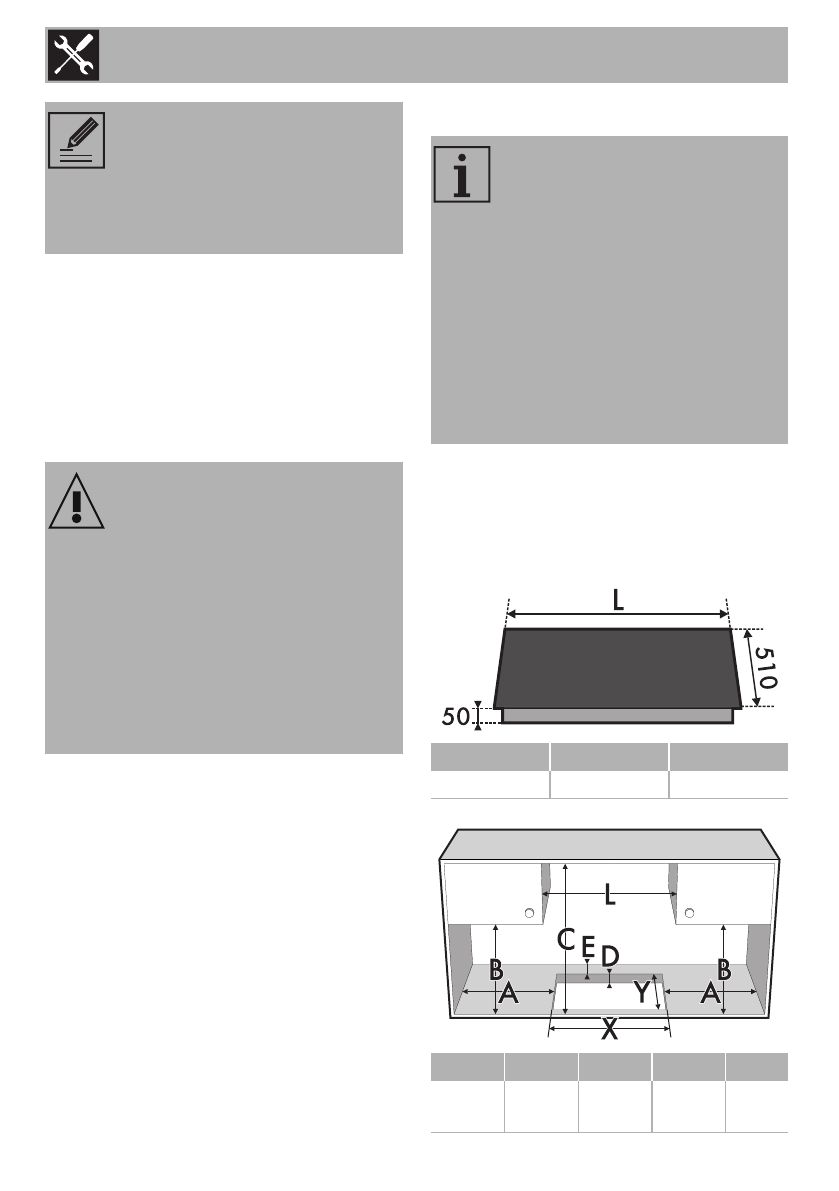 L

510

50

L

C

E

D

B

B

A

Y

A

X