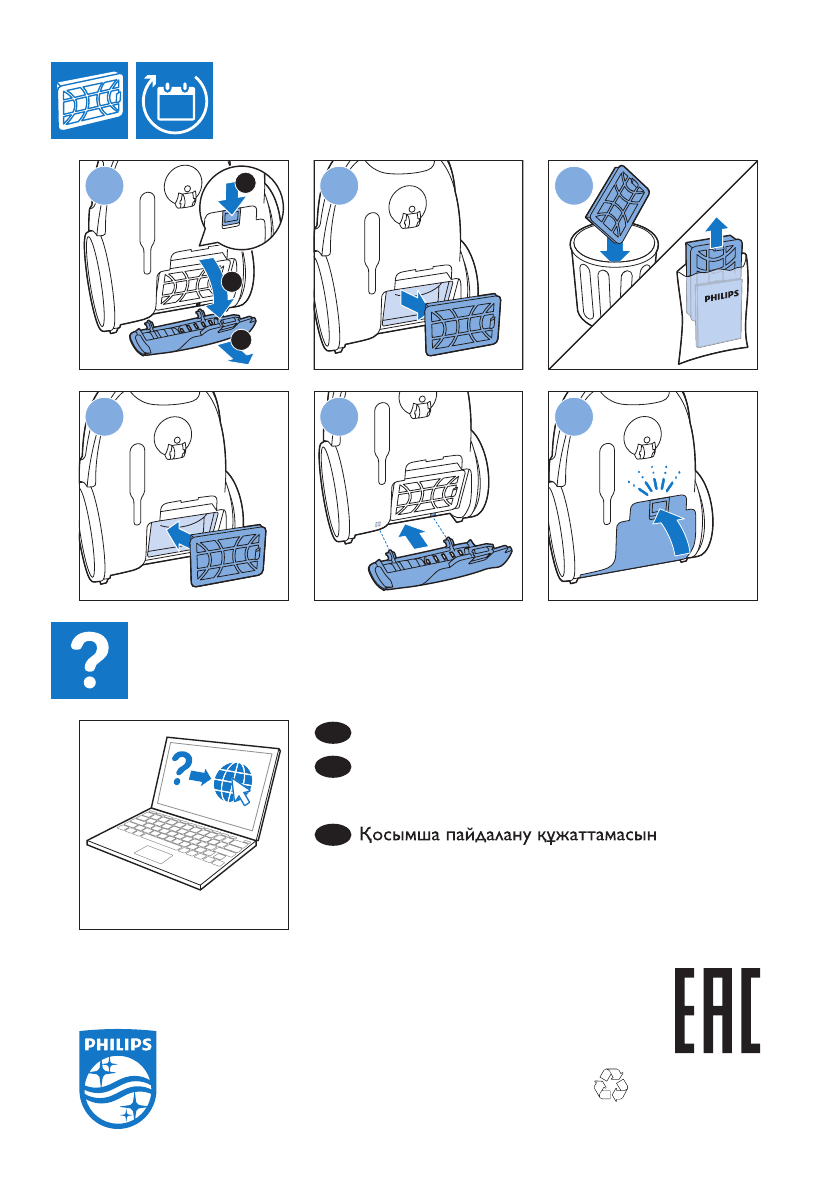 PHILIPS

Қосымша пайдалану құжаттамасын

EAC

PHILIPS