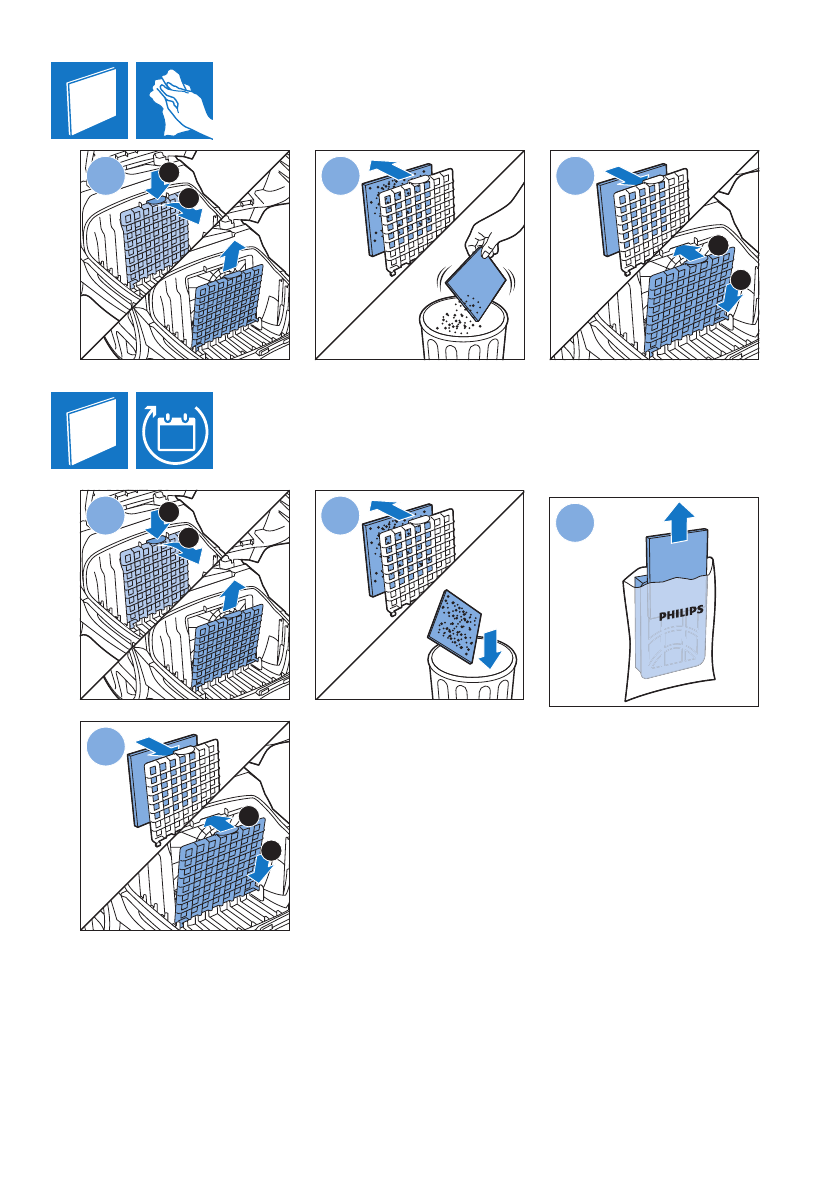 PHILIPS