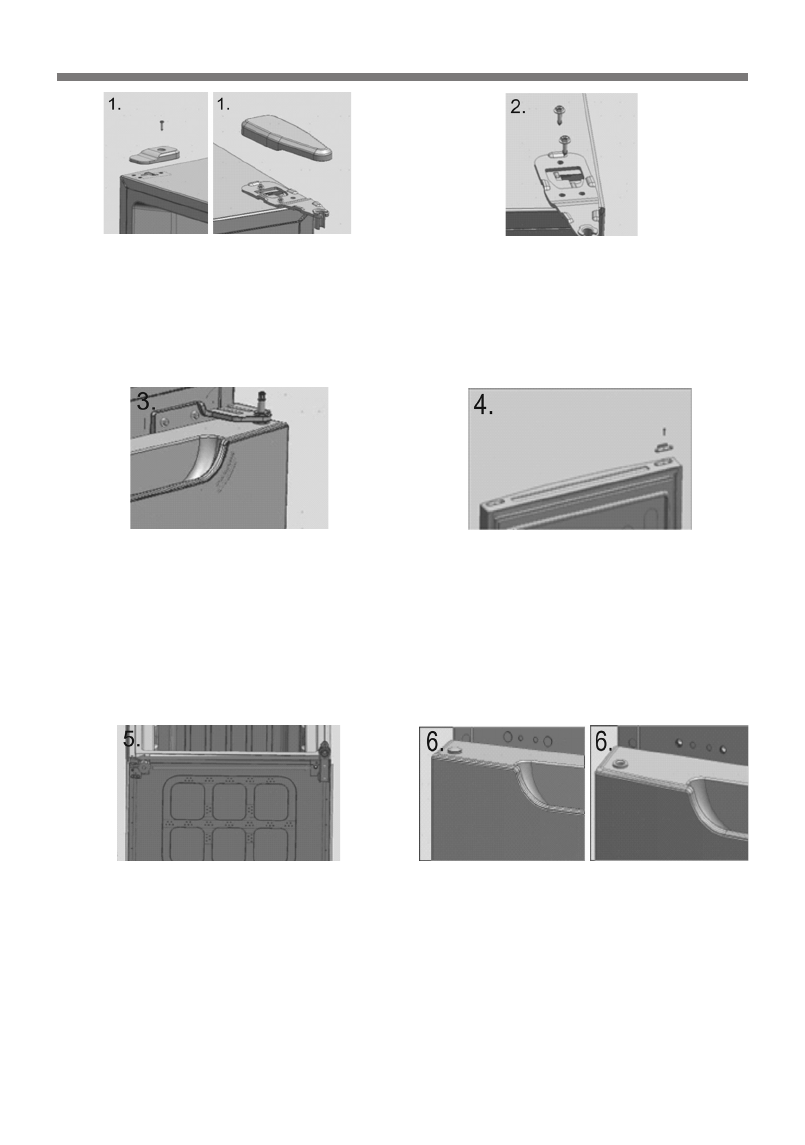 1.

1.

2.

3.

4.

5.

6.

6.