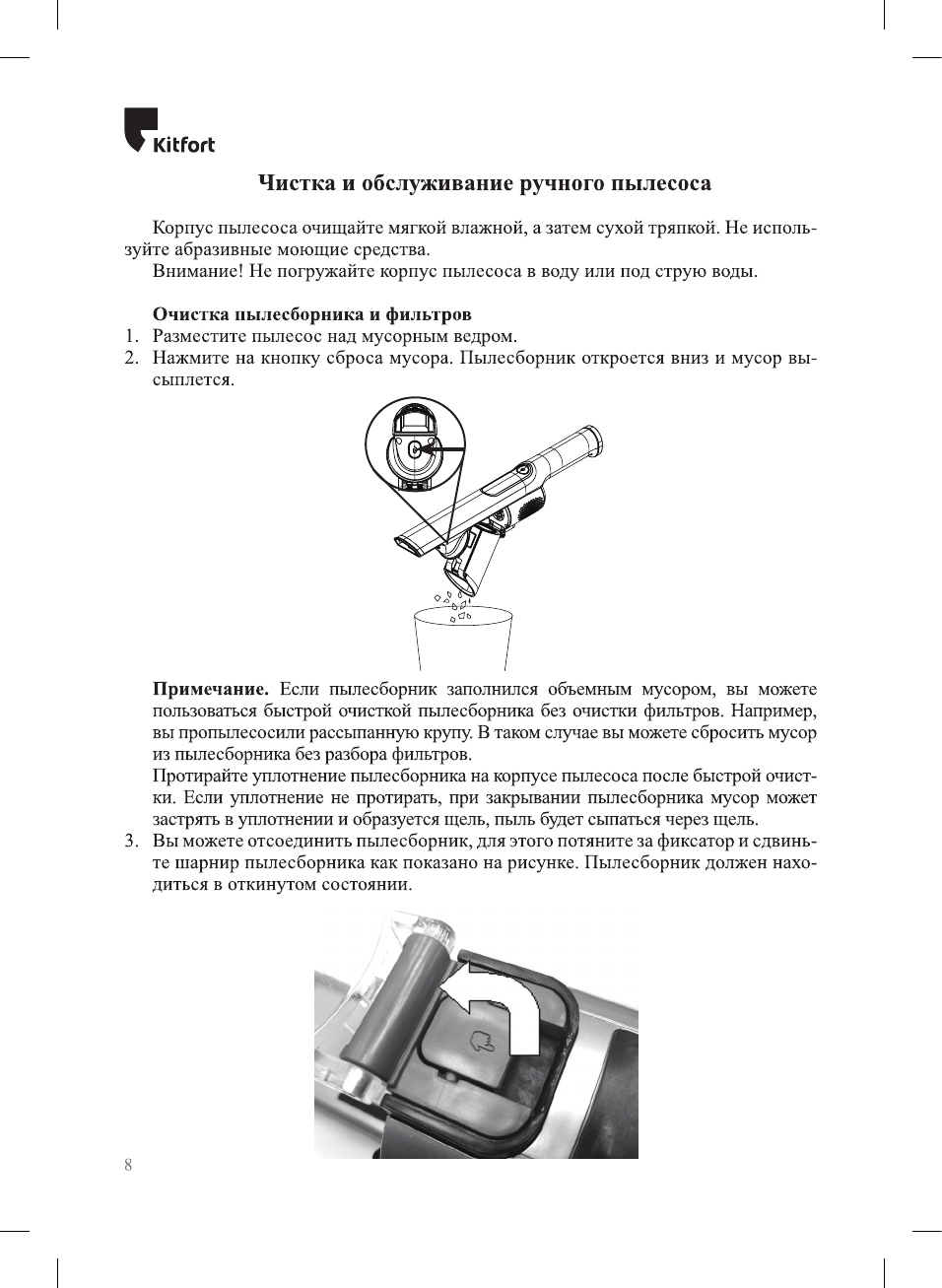 Kitfort

Чистка и обслуживание ручного пылесоса

Корпус пылесоса очищайте мягкой влажной, а затем сухой тряпкой. Не используйте абразивные моющие средства.

Внимание! Не погружайте корпус пылесоса в воду или под струю воды.

Очистка пылесборника и фильтров
1. Разместите пылесос над мусорным ведром.
2. Нажмите на кнопку сброса мусора. Пылесборник откроется вниз и мусор высыплется.

Примечание. Если пылесборник заполнился объемным мусором, вы можете пользоваться быстрой очисткой пылесборника без очистки фильтров. Например, вы пропылесосили рассыпанную крупу. В таком случае вы можете сбросить мусор из пылесборника без разбора фильтров.

Протирайте уплотнение пылесборника на корпусе пылесоса после быстрой очистки. Если уплотнение не протирать, при закрывании пылесборника мусор может застрять в уплотнении и образуется щель, пыль будет сыпаться через щель.
3. Вы можете отсоединить пылесборник, для этого потяните за фиксатор и сдвиньте шарнир пылесборника как показано на рисунке. Пылесборник должен находиться в откинутом состоянии.

8