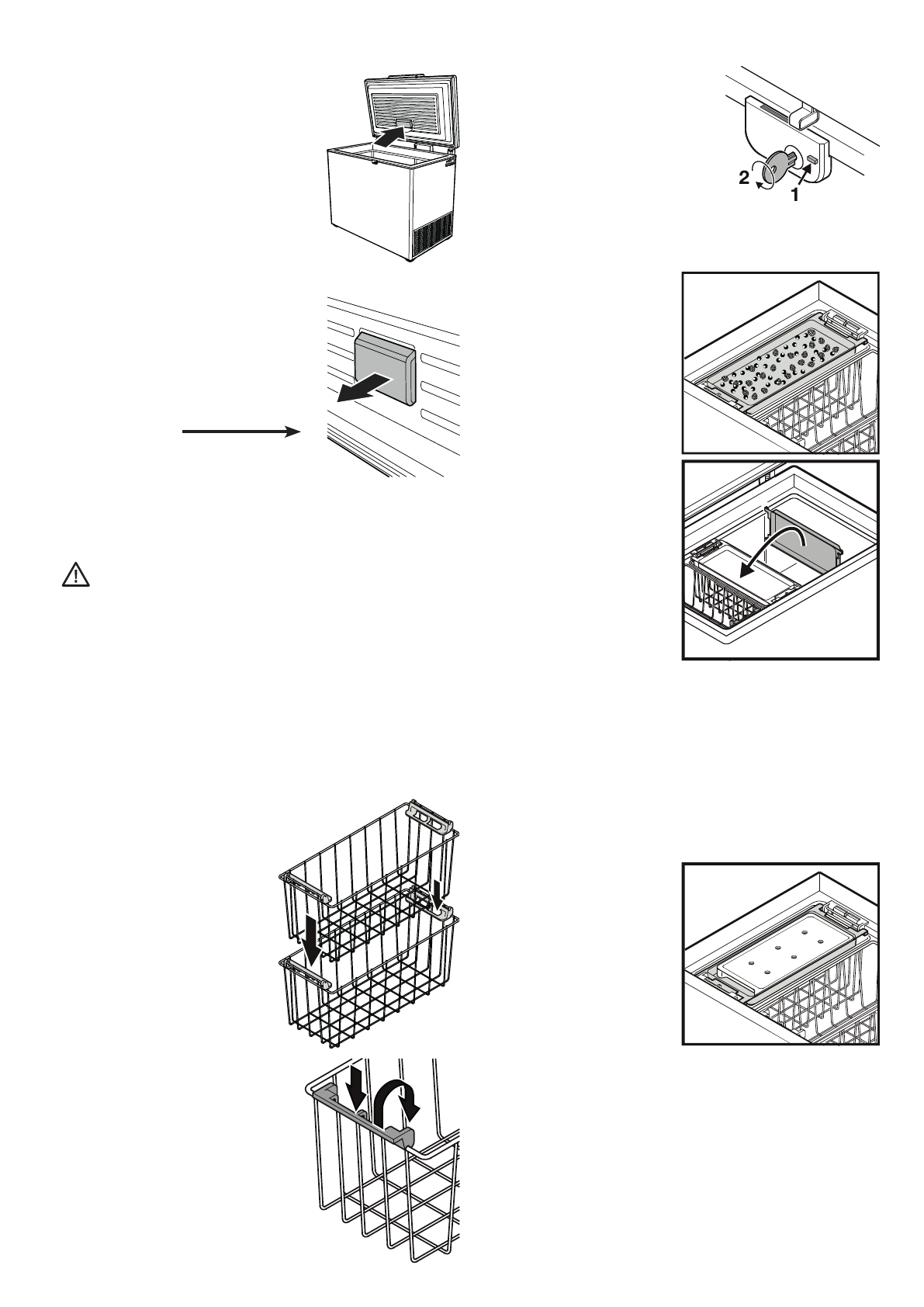 2
1