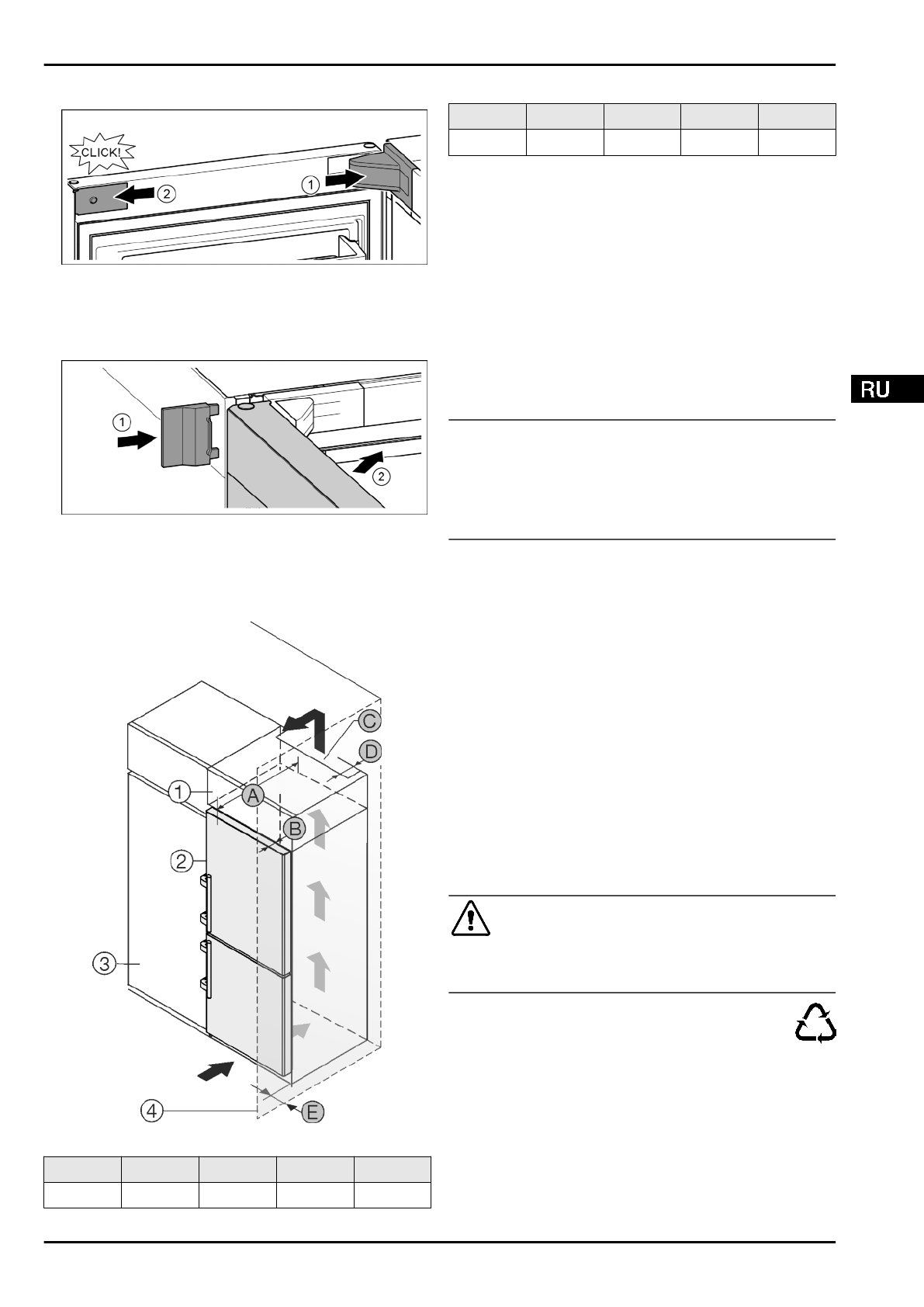 CLICK!

2

1

1

2

RU

C

D

1

A

B

2

3

4

E