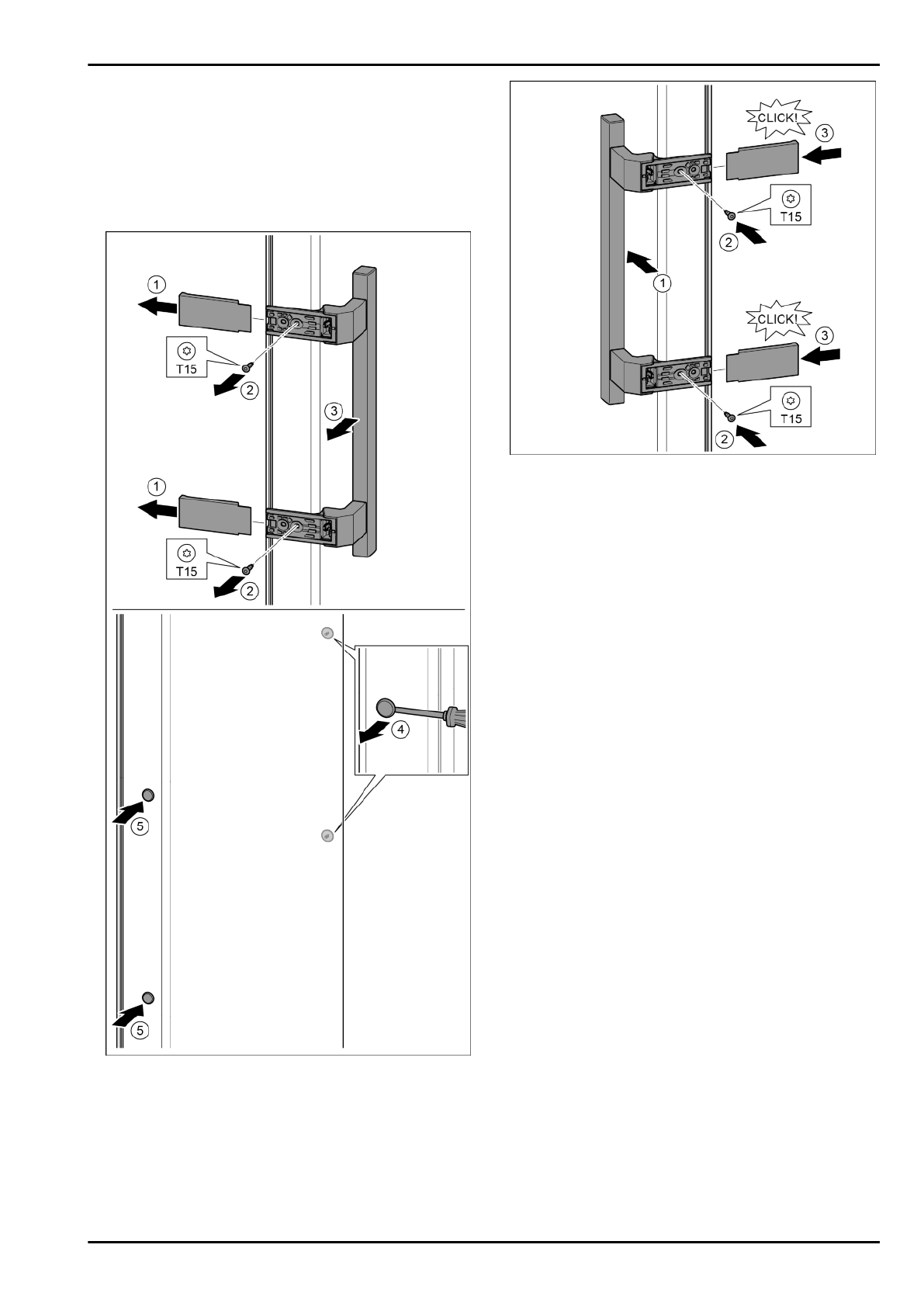 1
T15
2
3
1
T15
2
4
5
5

CLICK!
3
T15
2
1
CLICK!
3
T15
2