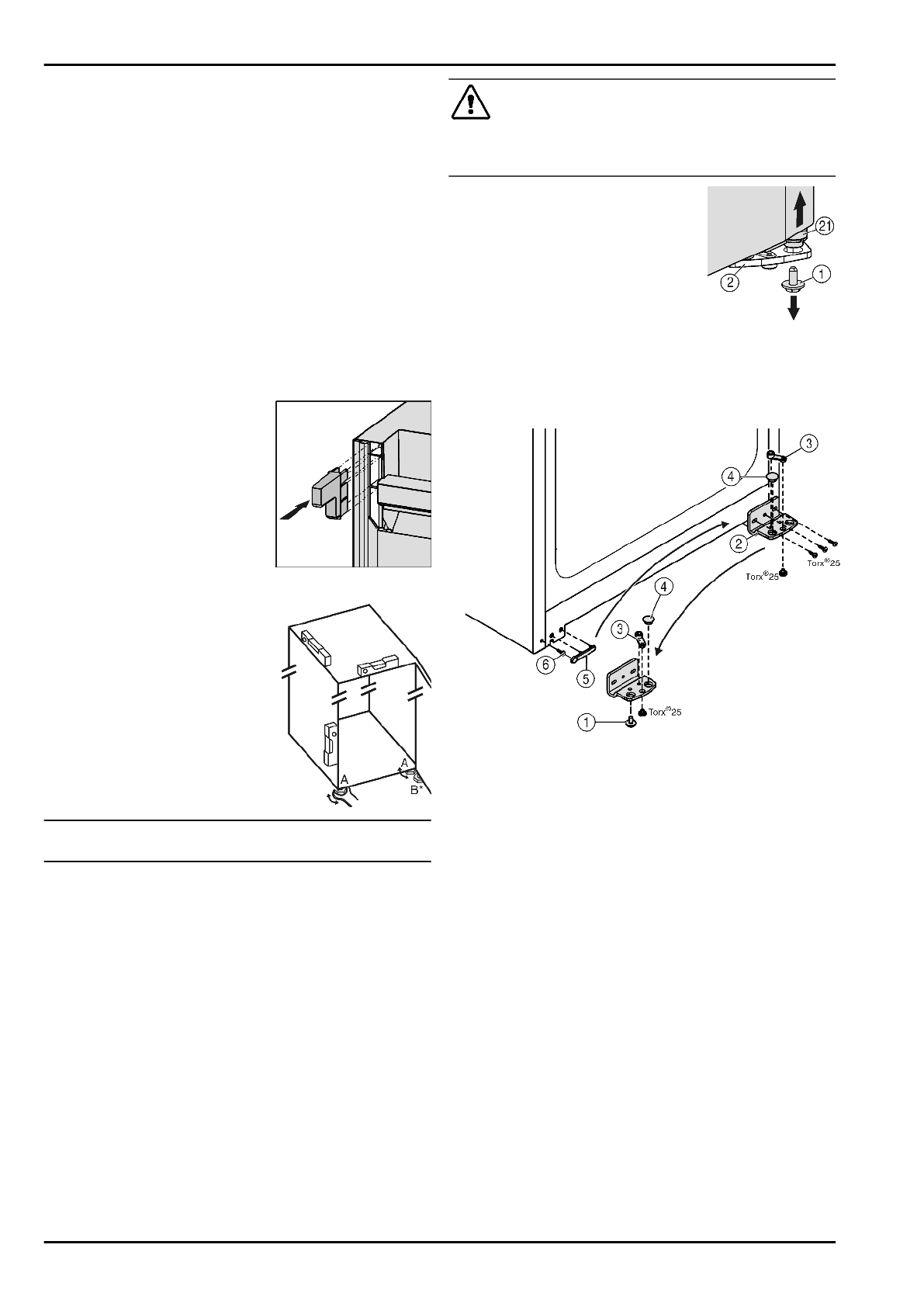 21

2

1

3

4

2

Torx®25

Torx®25

4

3

6

5

Torx®25

1

A

A

B*