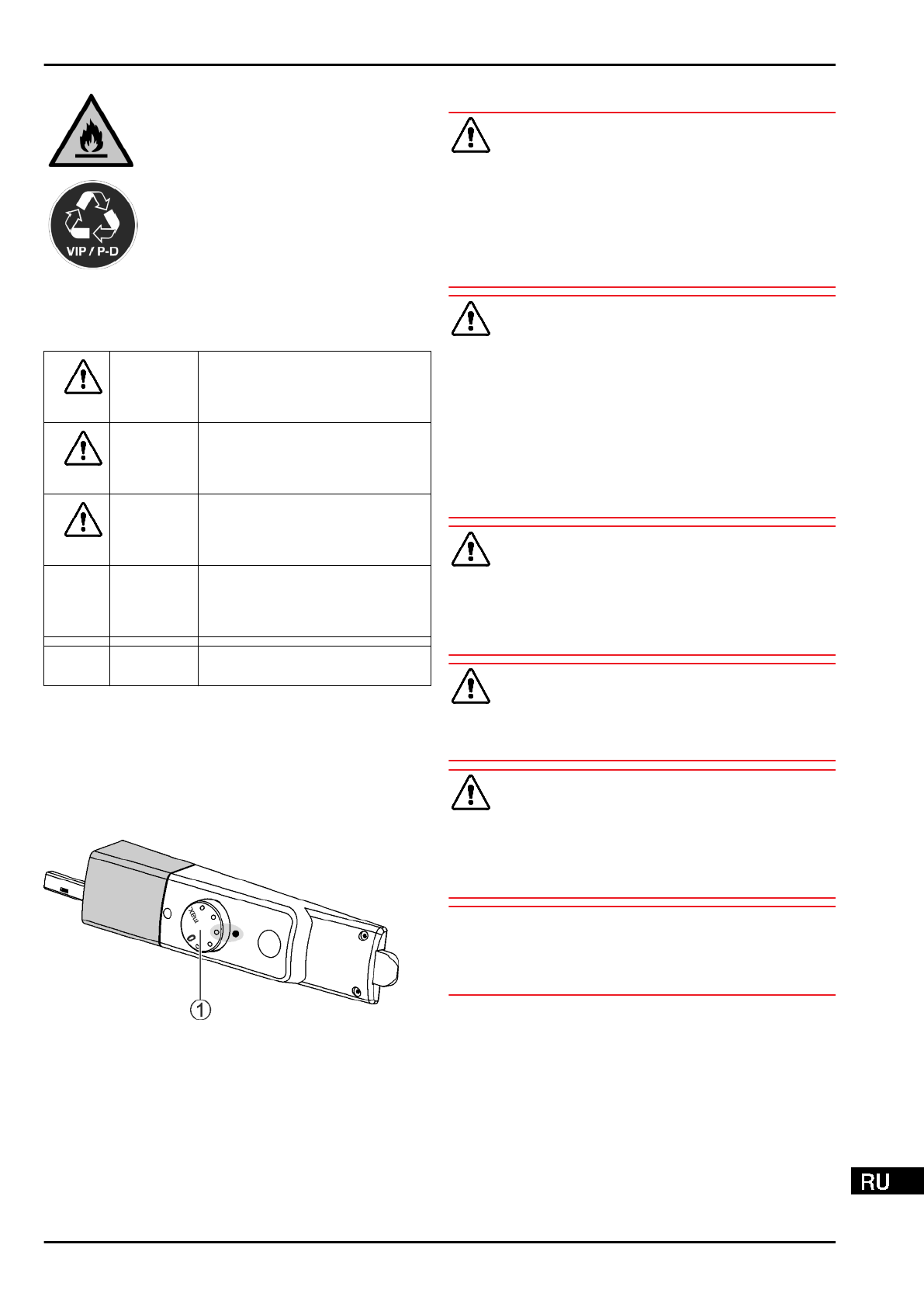 VIP / P-D

max

0

1

RU