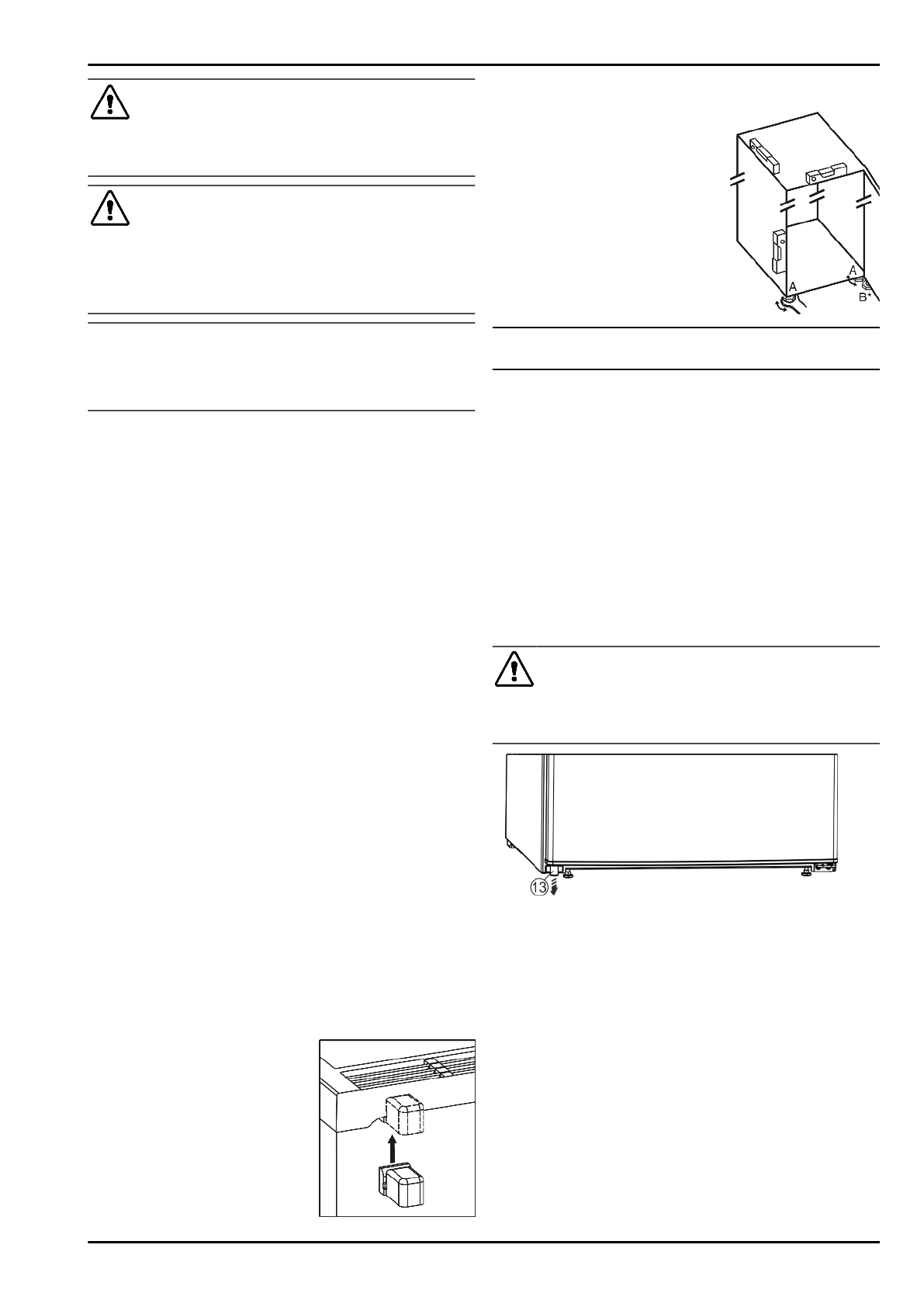 A

A

B*

13