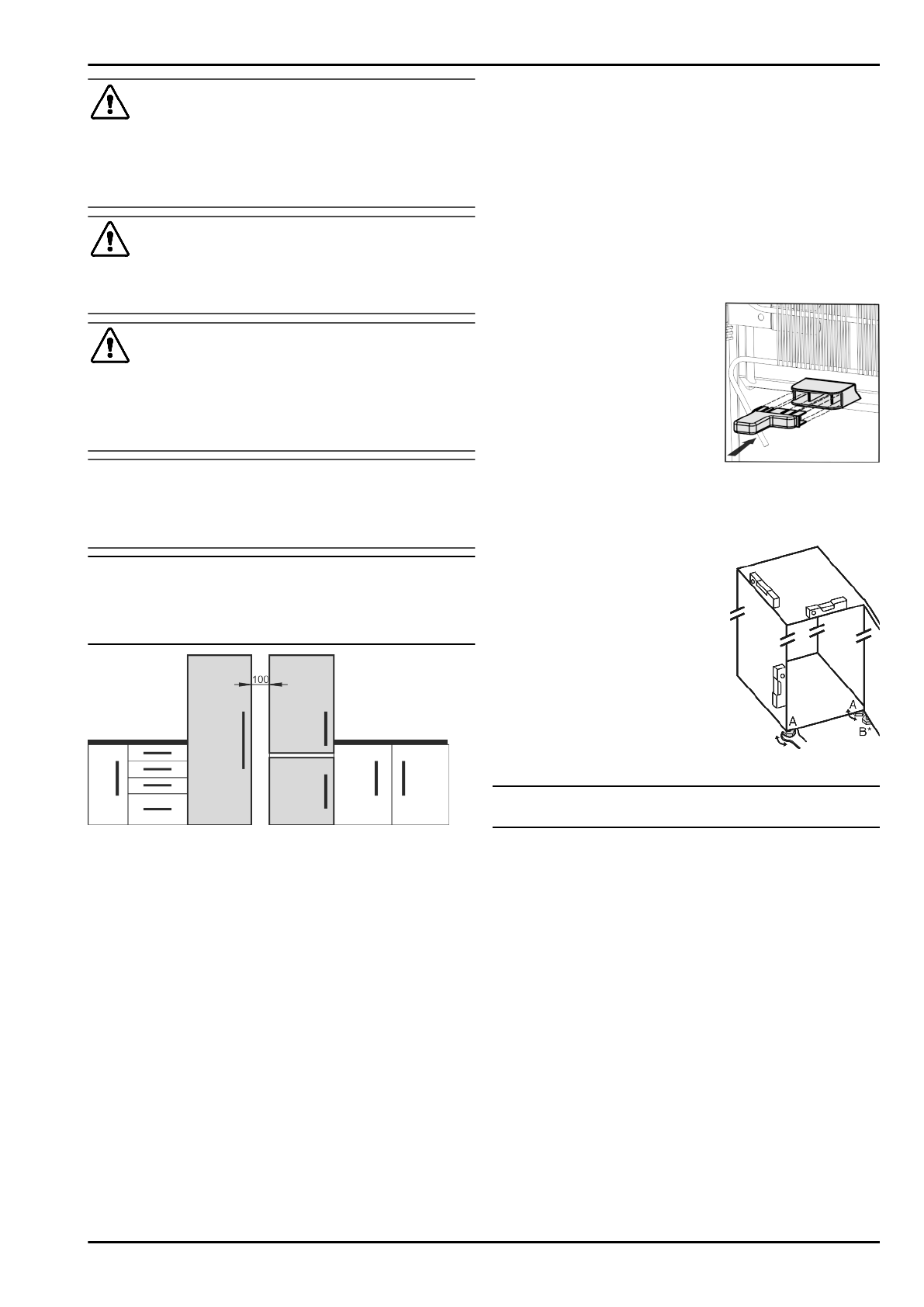 100

A

A

B*