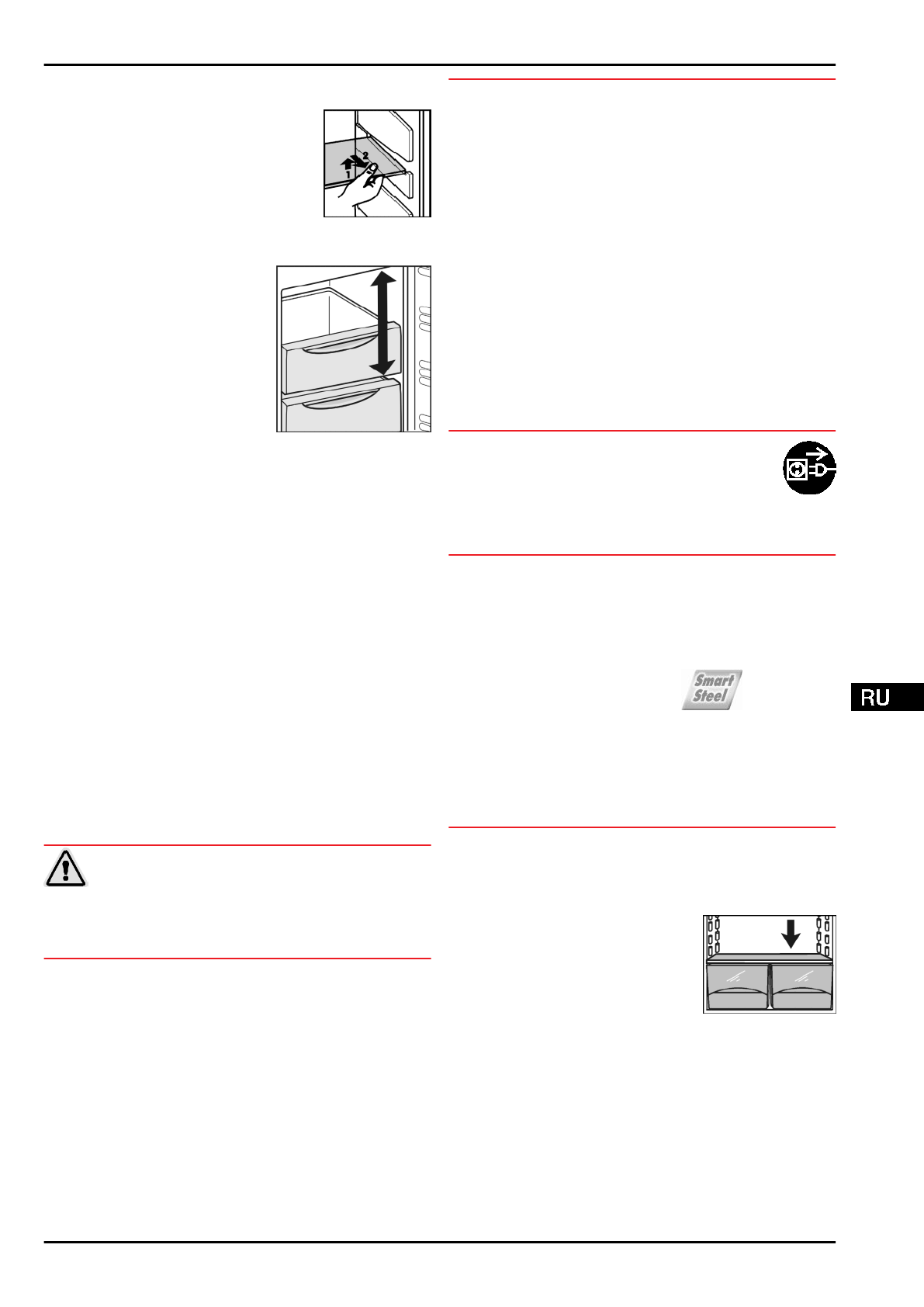 1
2

Smart
Steel

RU