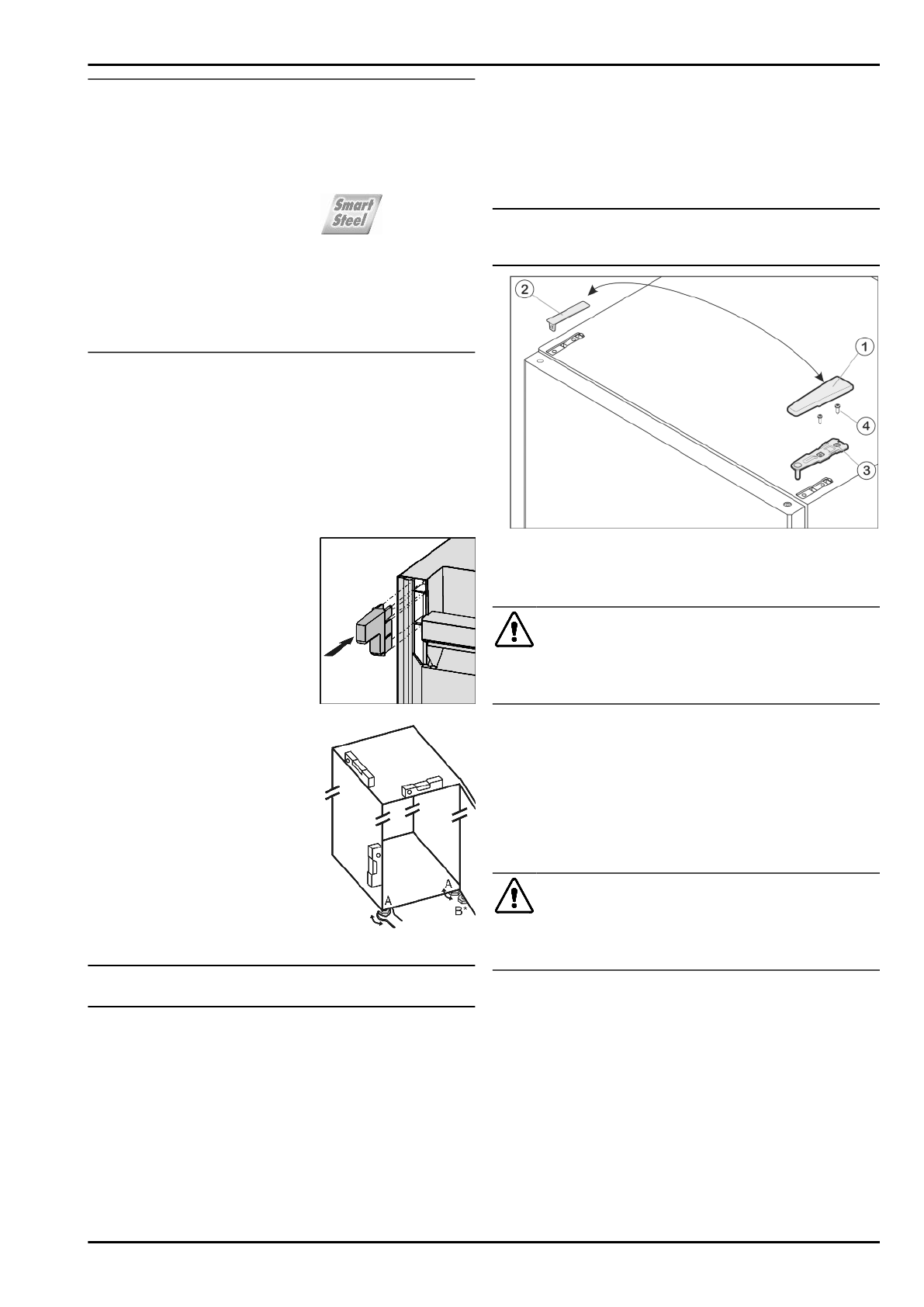 Smart Steel

2

1

4

3

A

A

B*