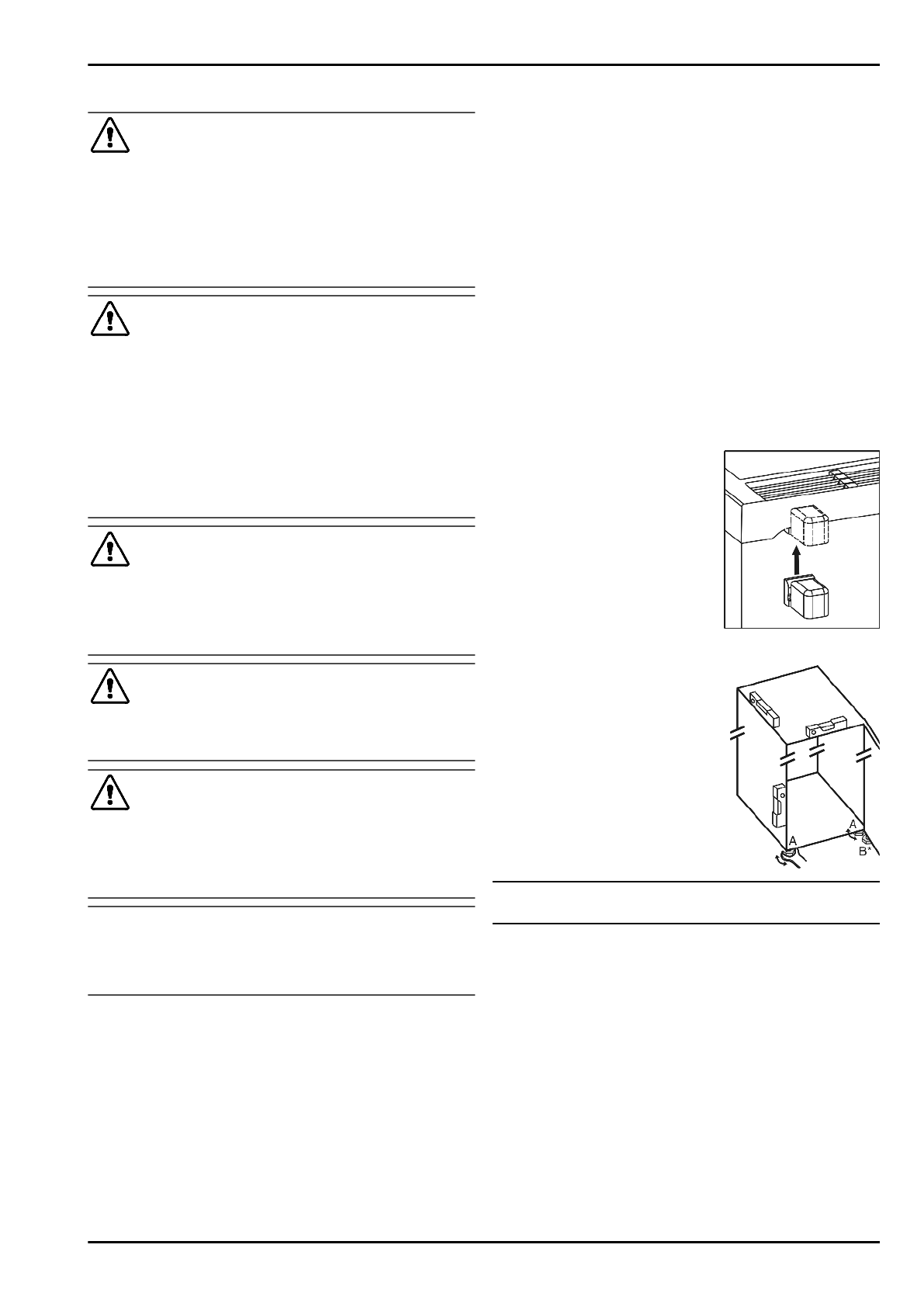 A

A

B*