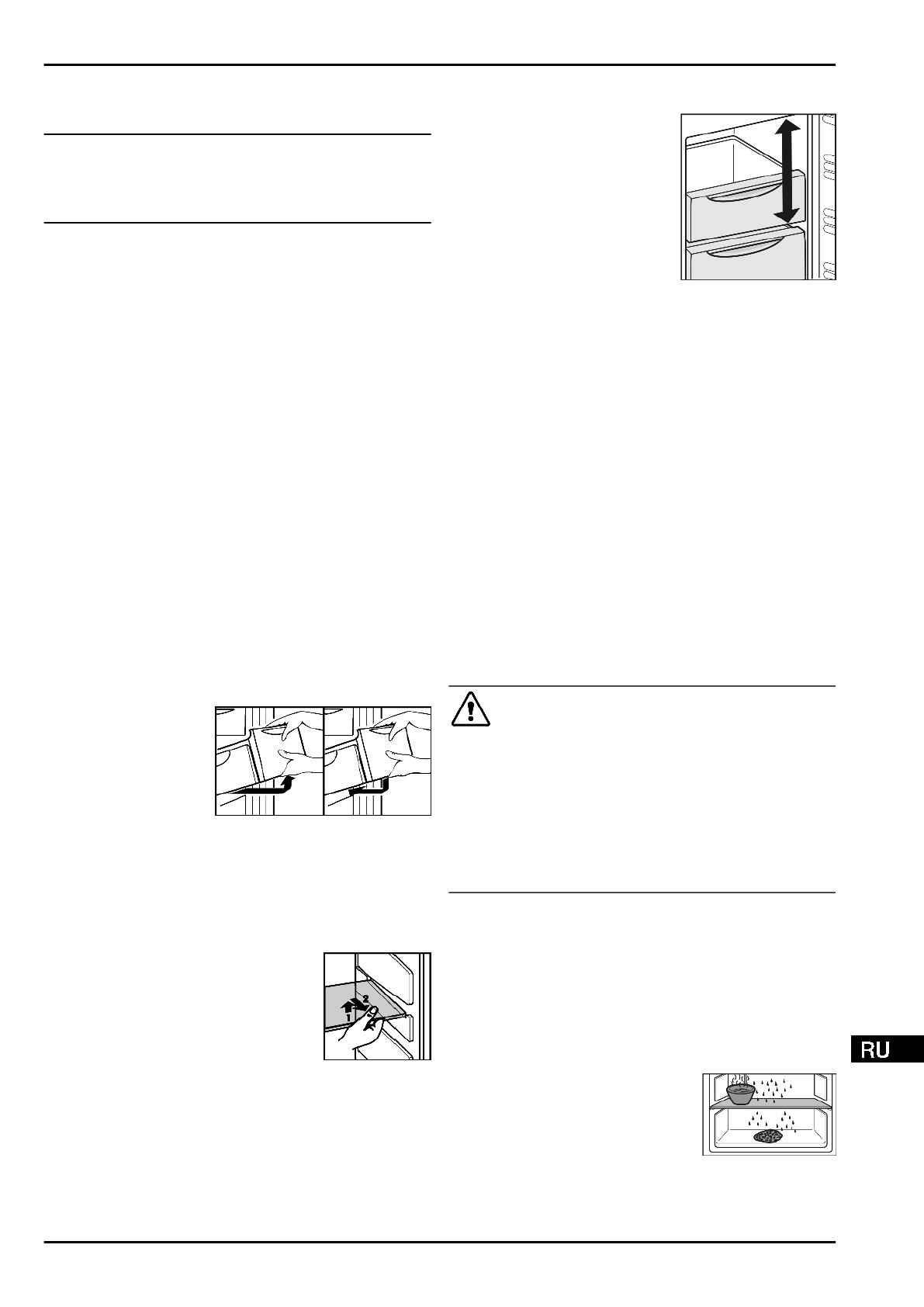 1
2
RU