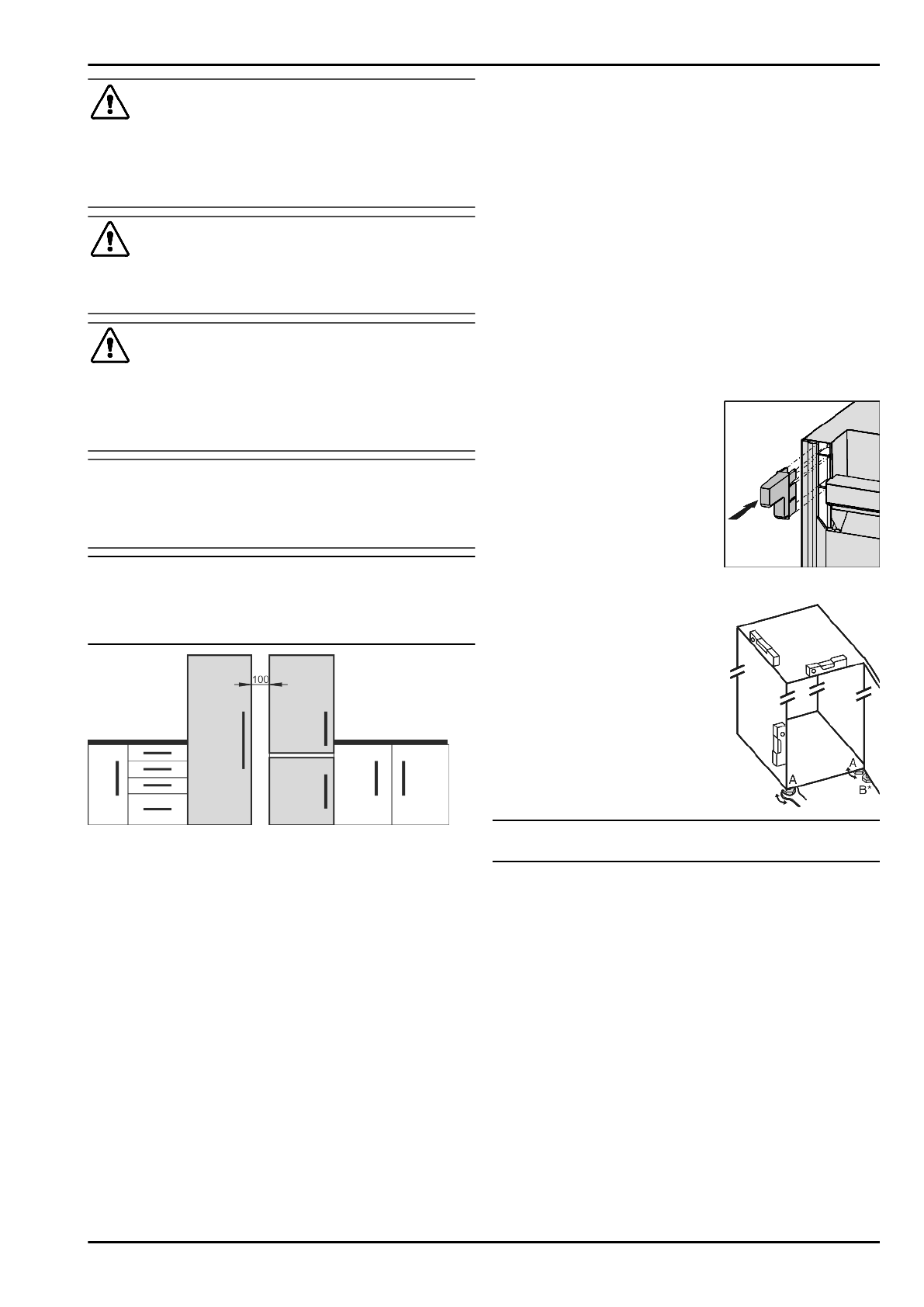 100

A

A

B*