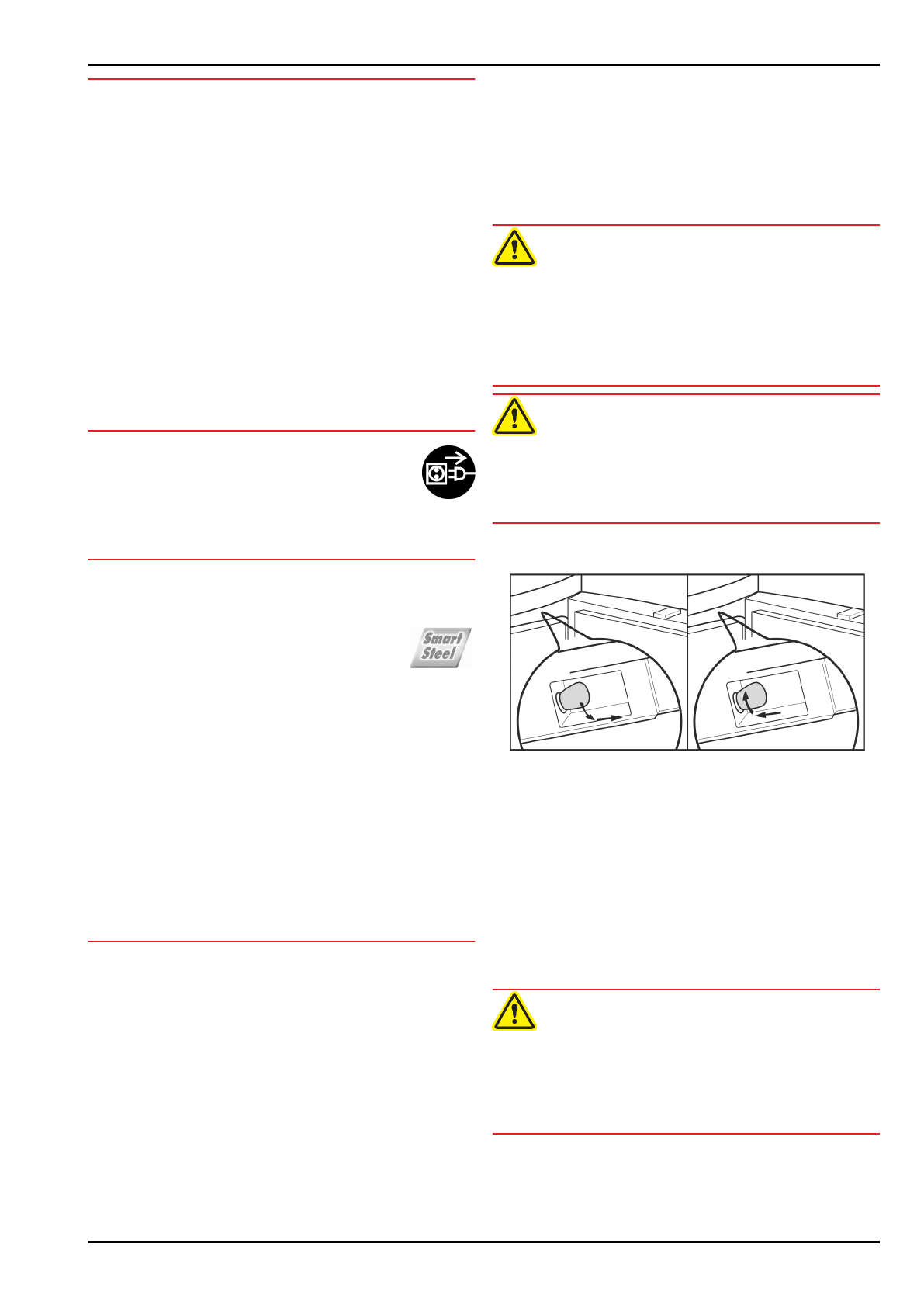 Smart Steel