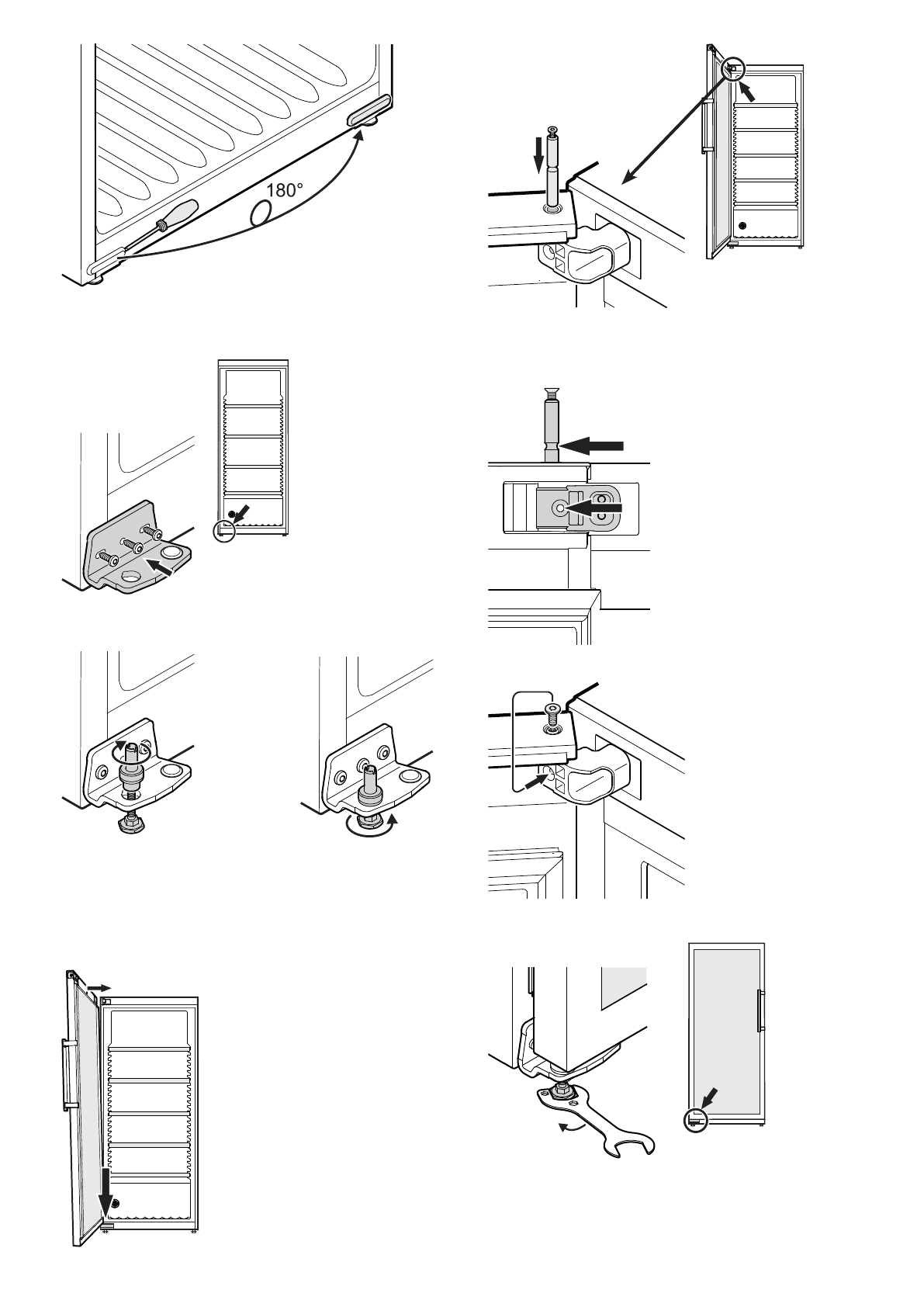 180°