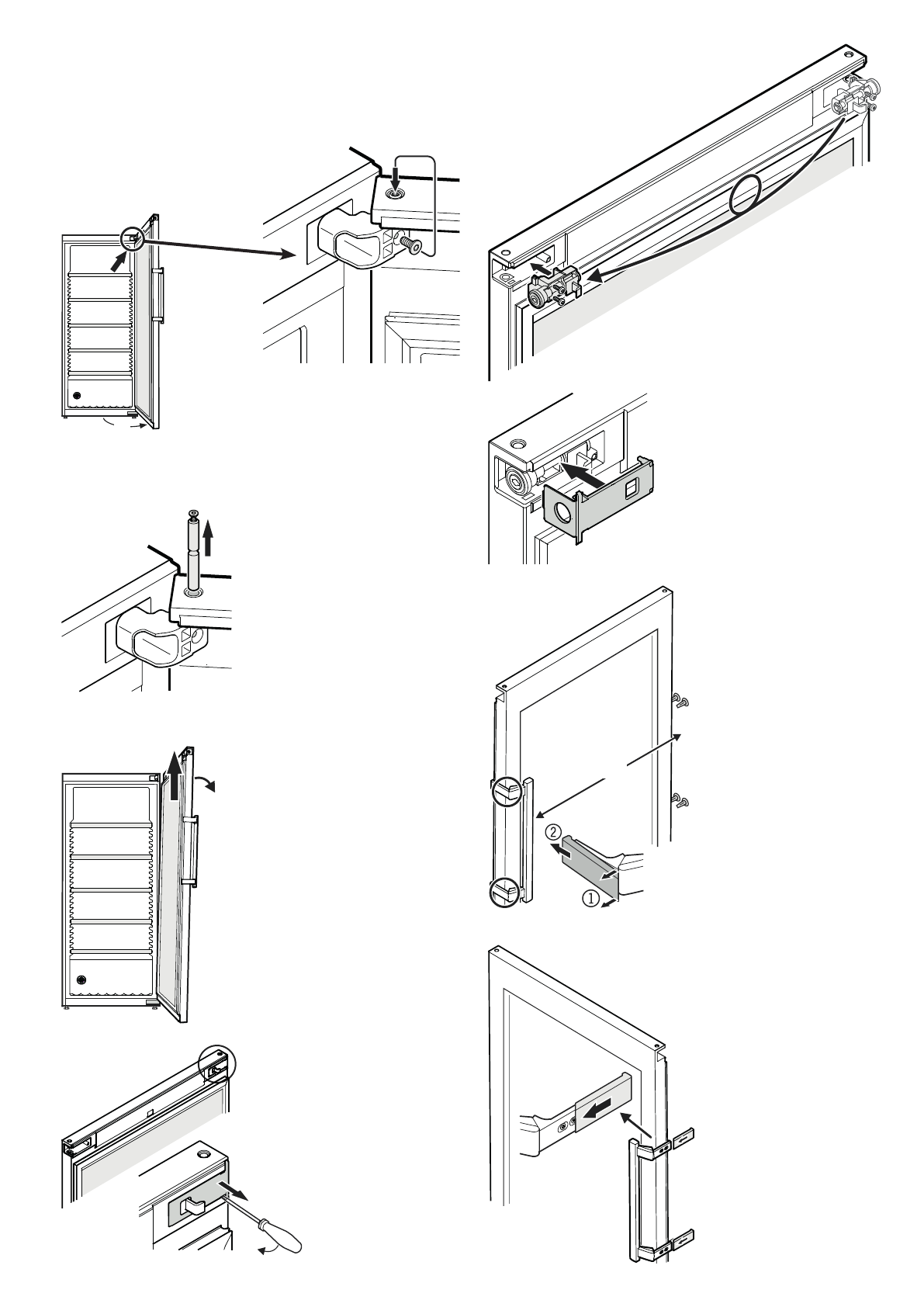 ②
①