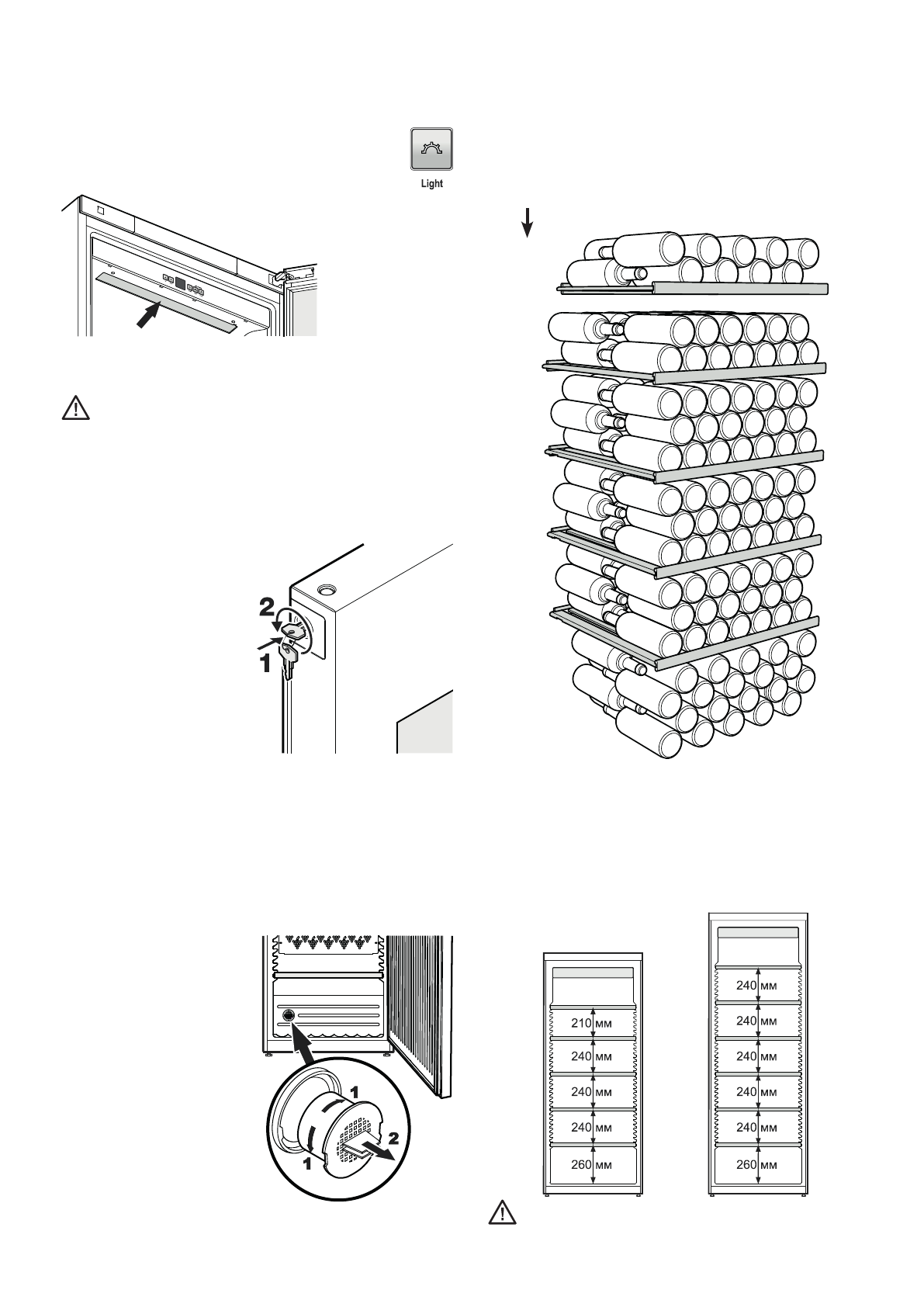 Light

2
1

1
1
2

210 мм
240 мм
240 мм
240 мм
260 мм

240 мм
240 мм
240 мм
240 мм
240 мм
260 мм