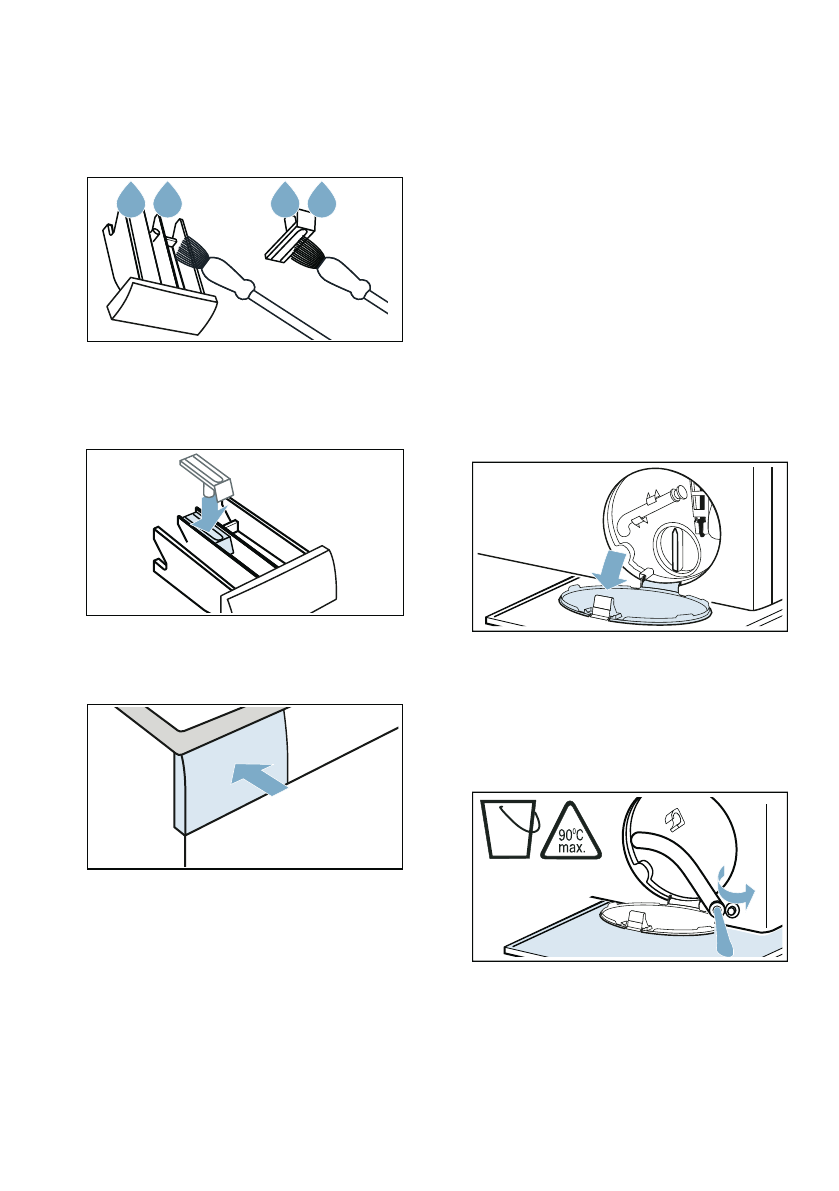 90°C
max.