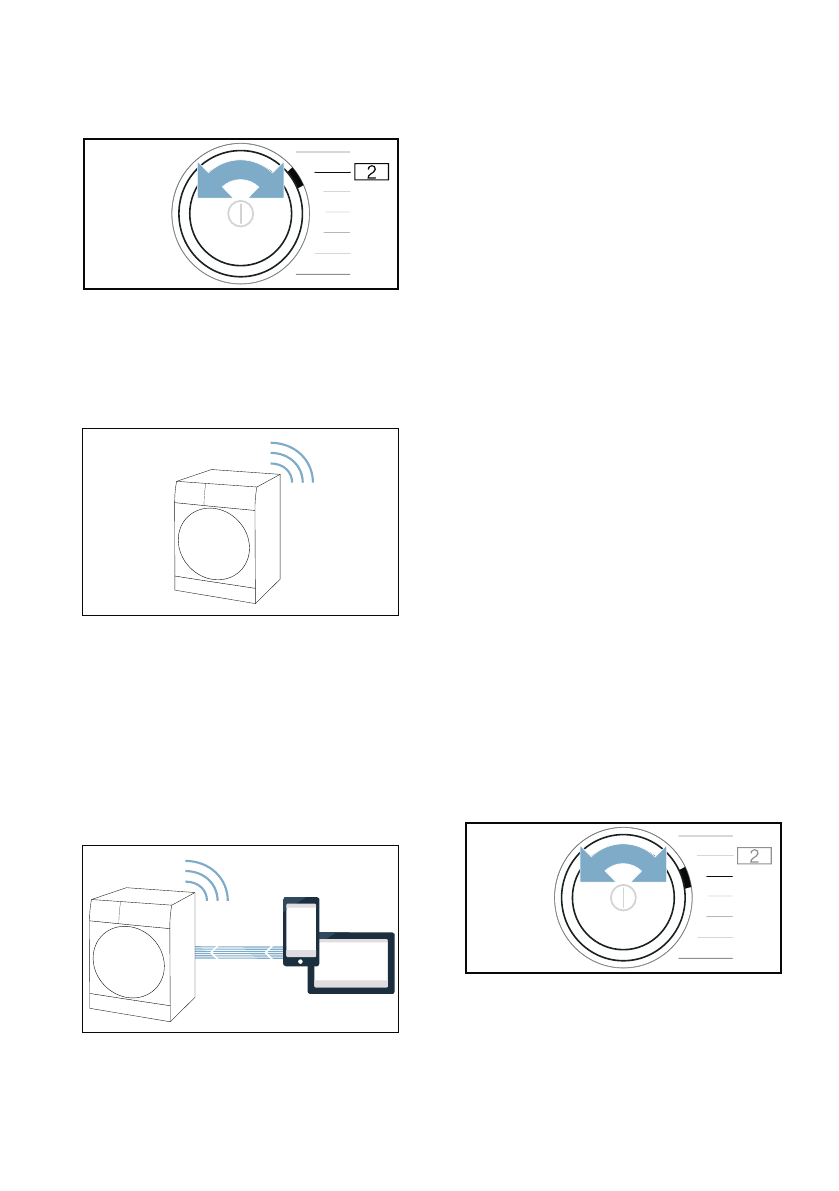 2

2