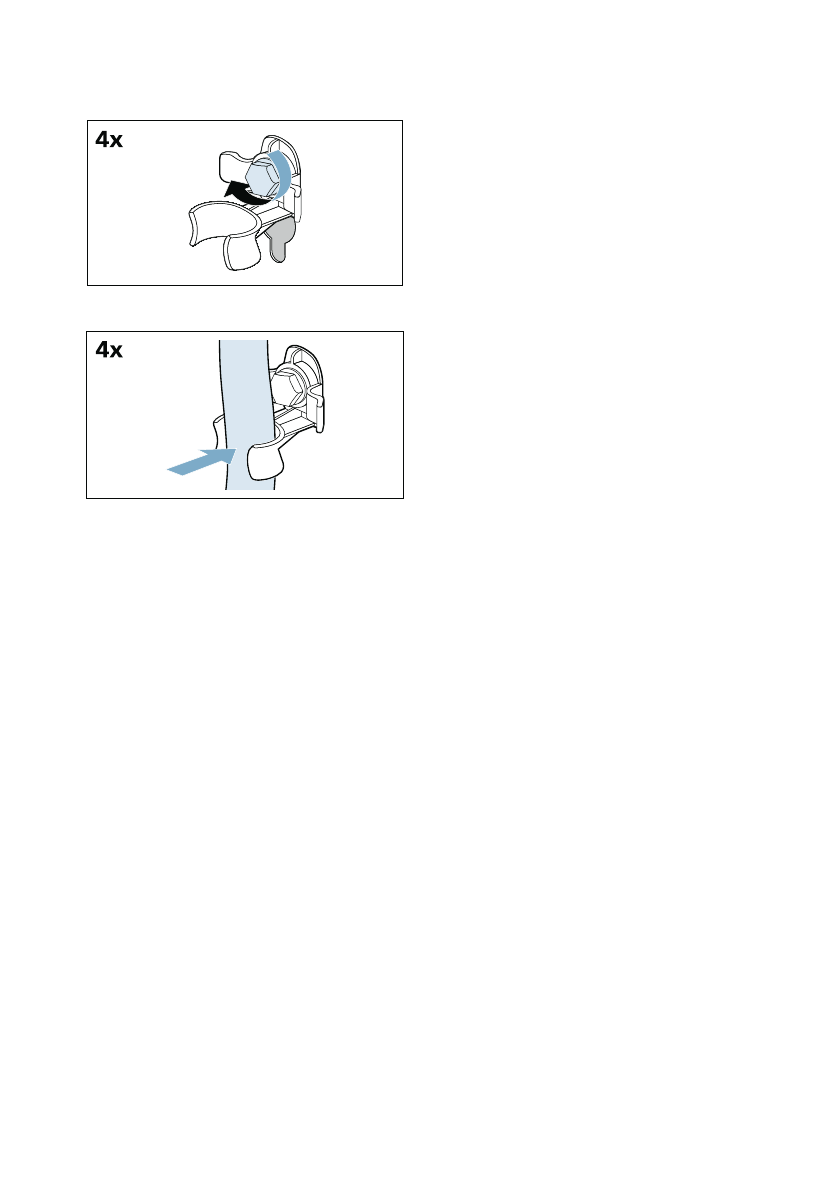 4x

4x