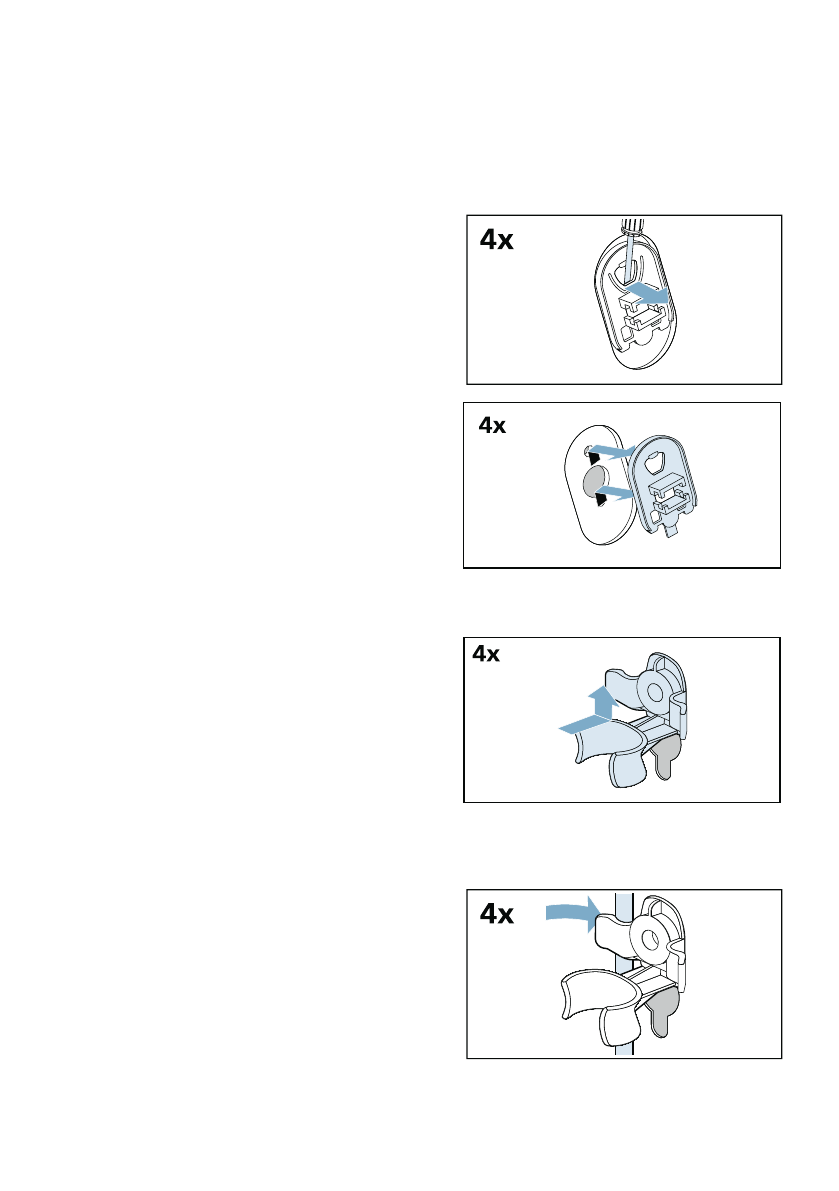 4x

4x

4x

4x