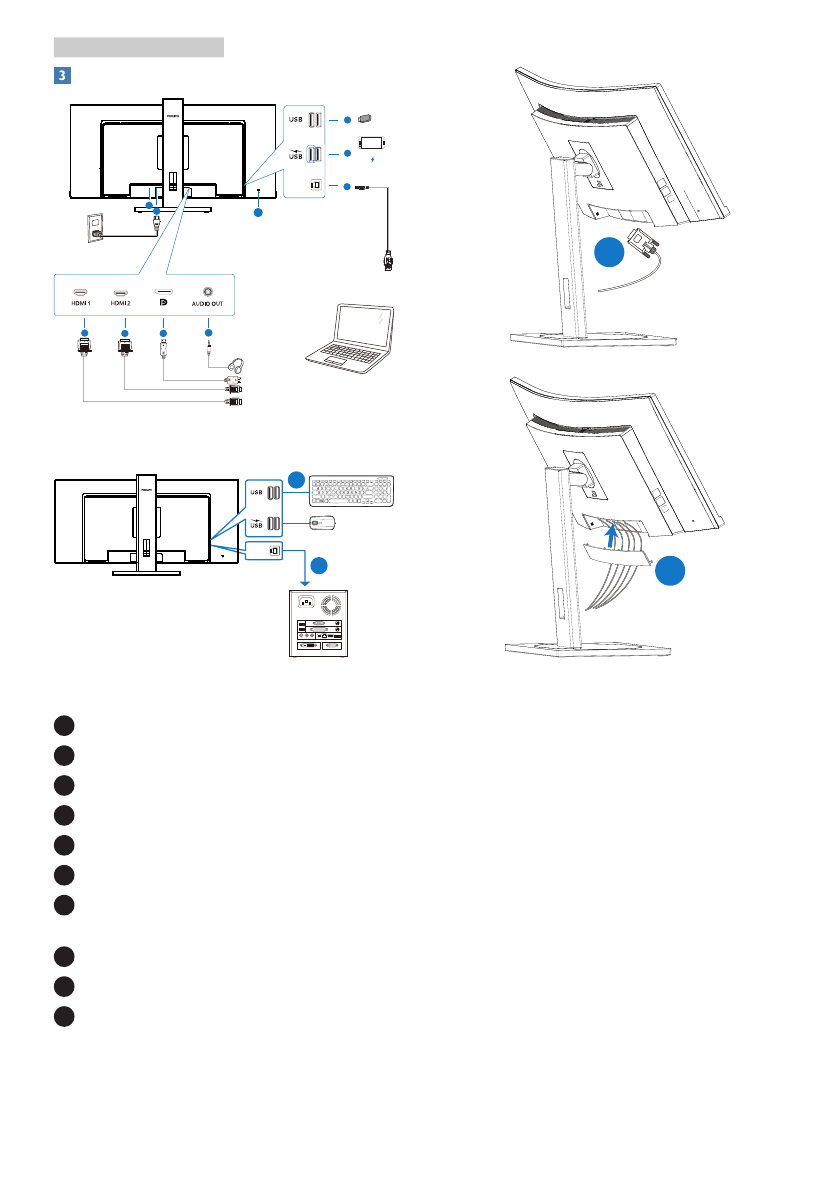 3

USB

USB

HDMI 1

HDMI 2

AUDIO OUT

USB

USB