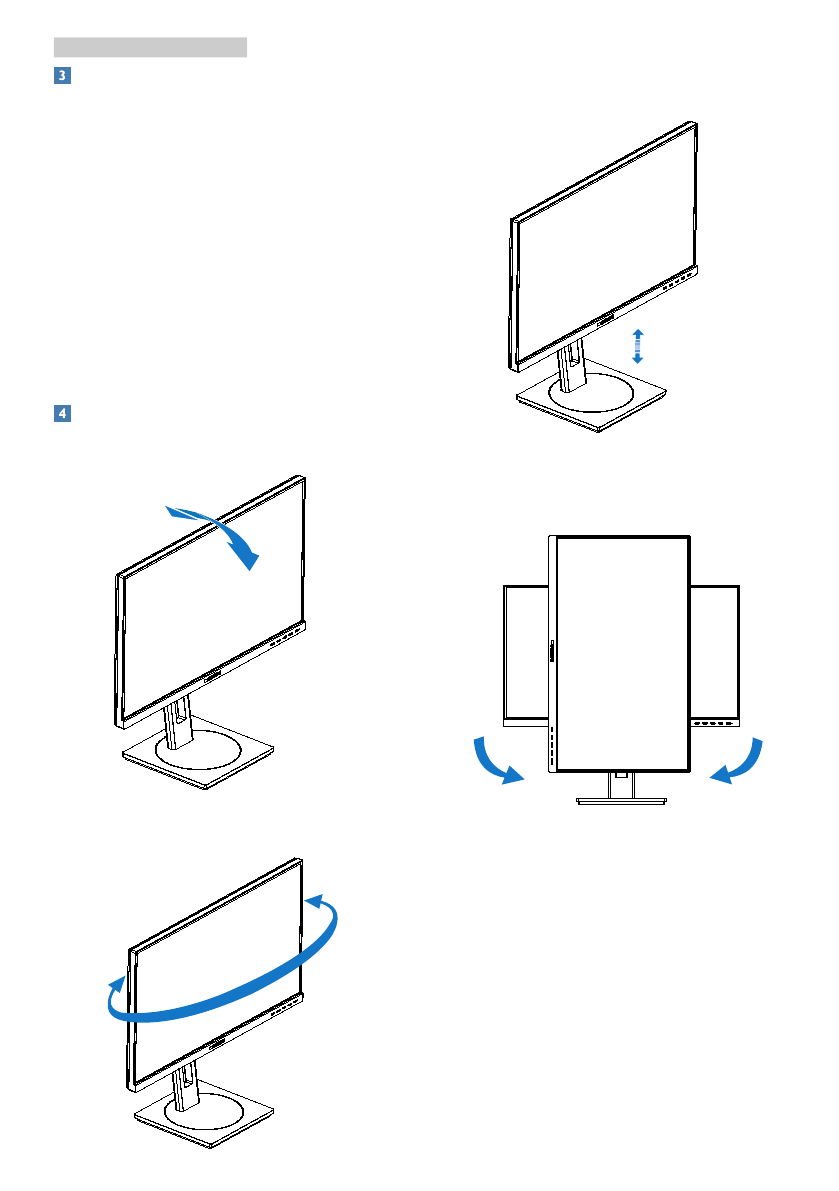 3

4