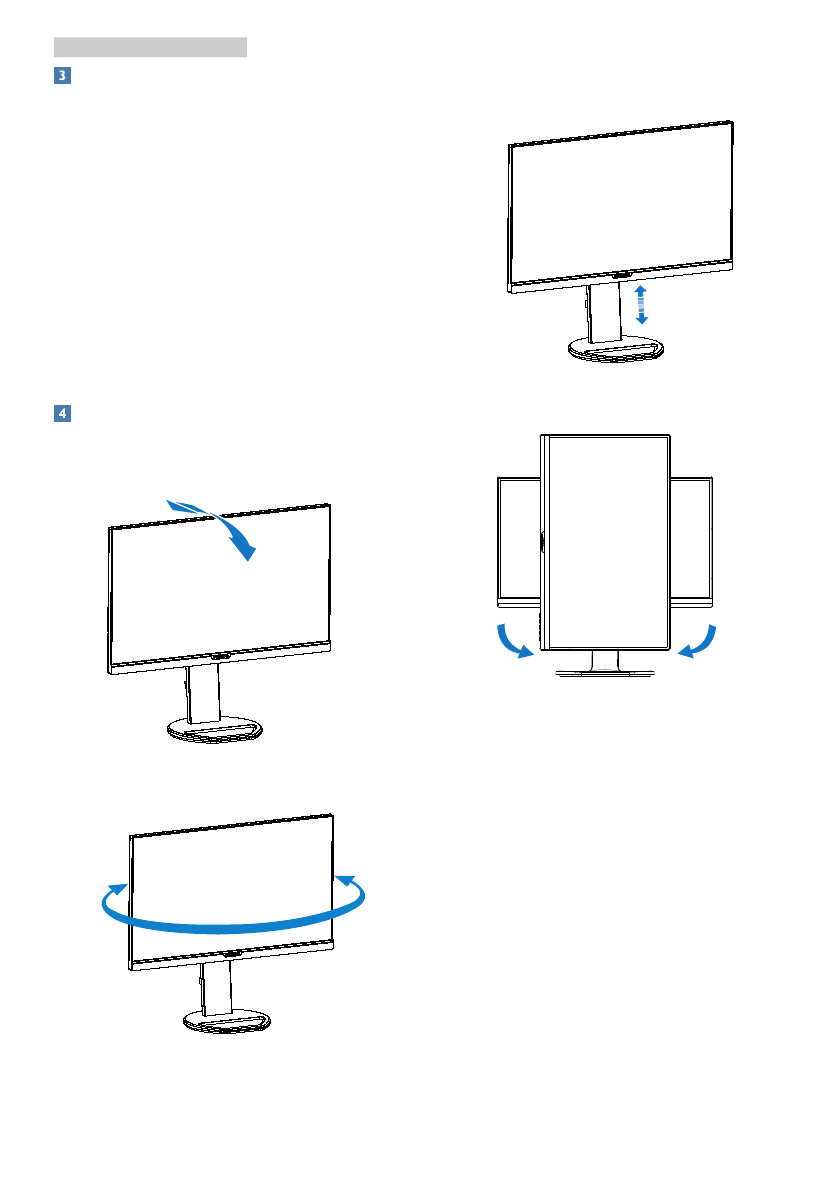 3

4