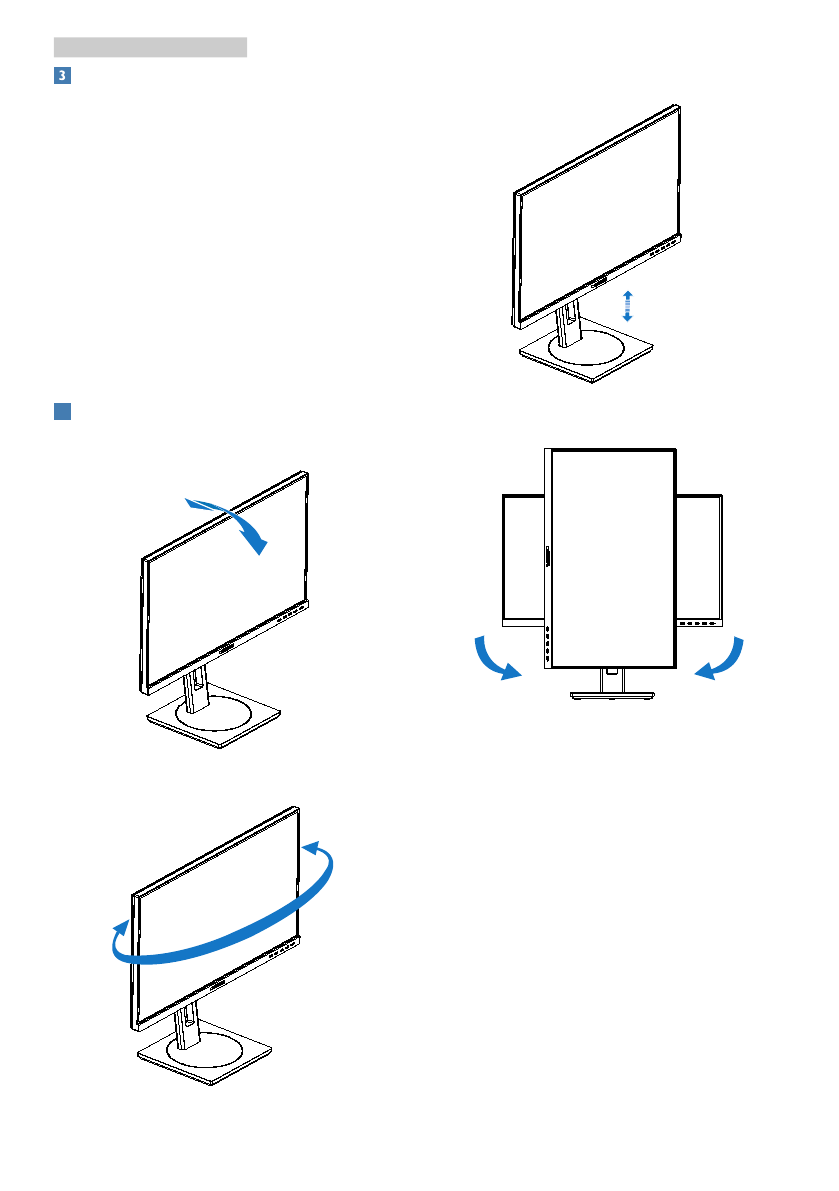 3