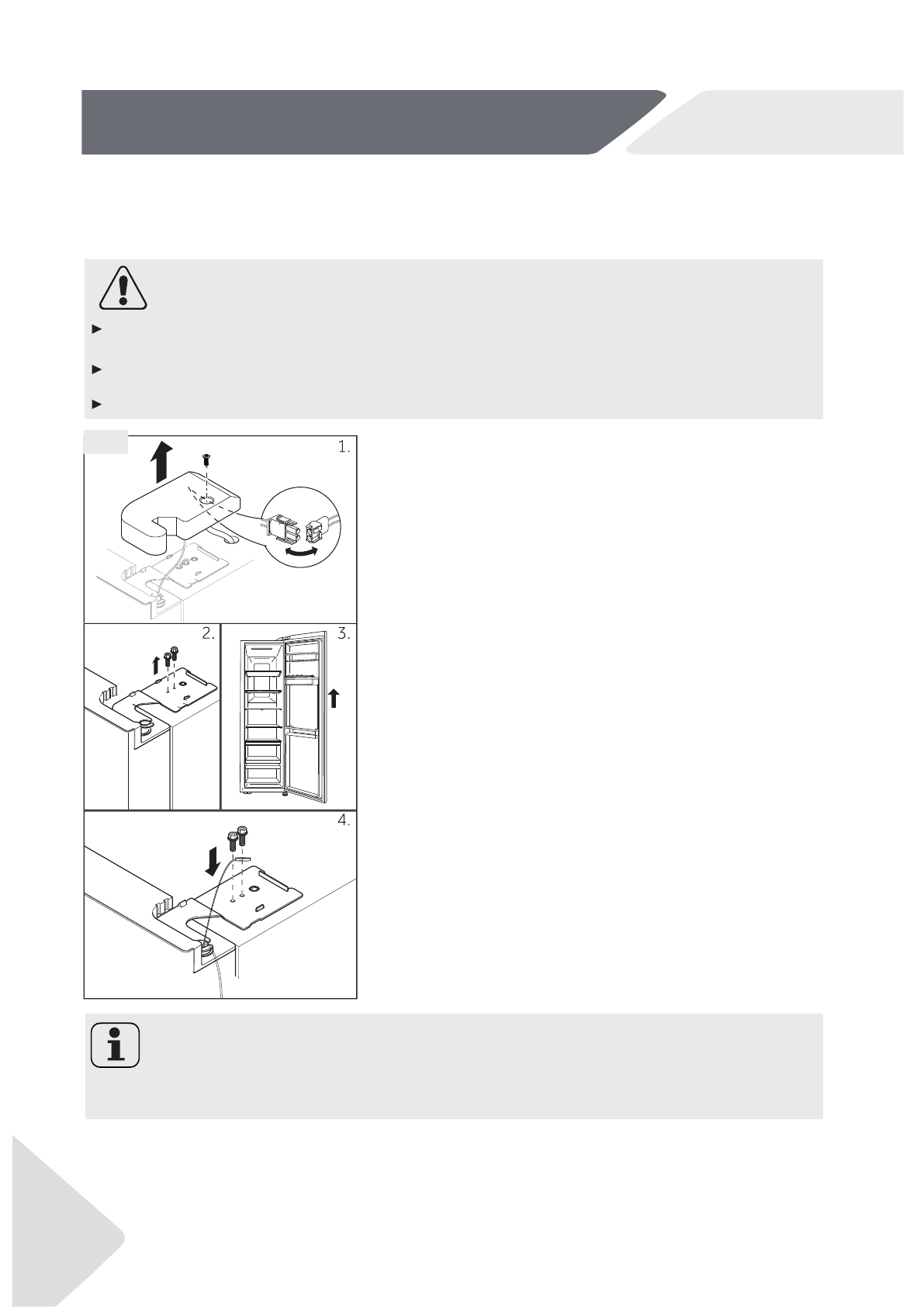 1.

2.

3.

4.