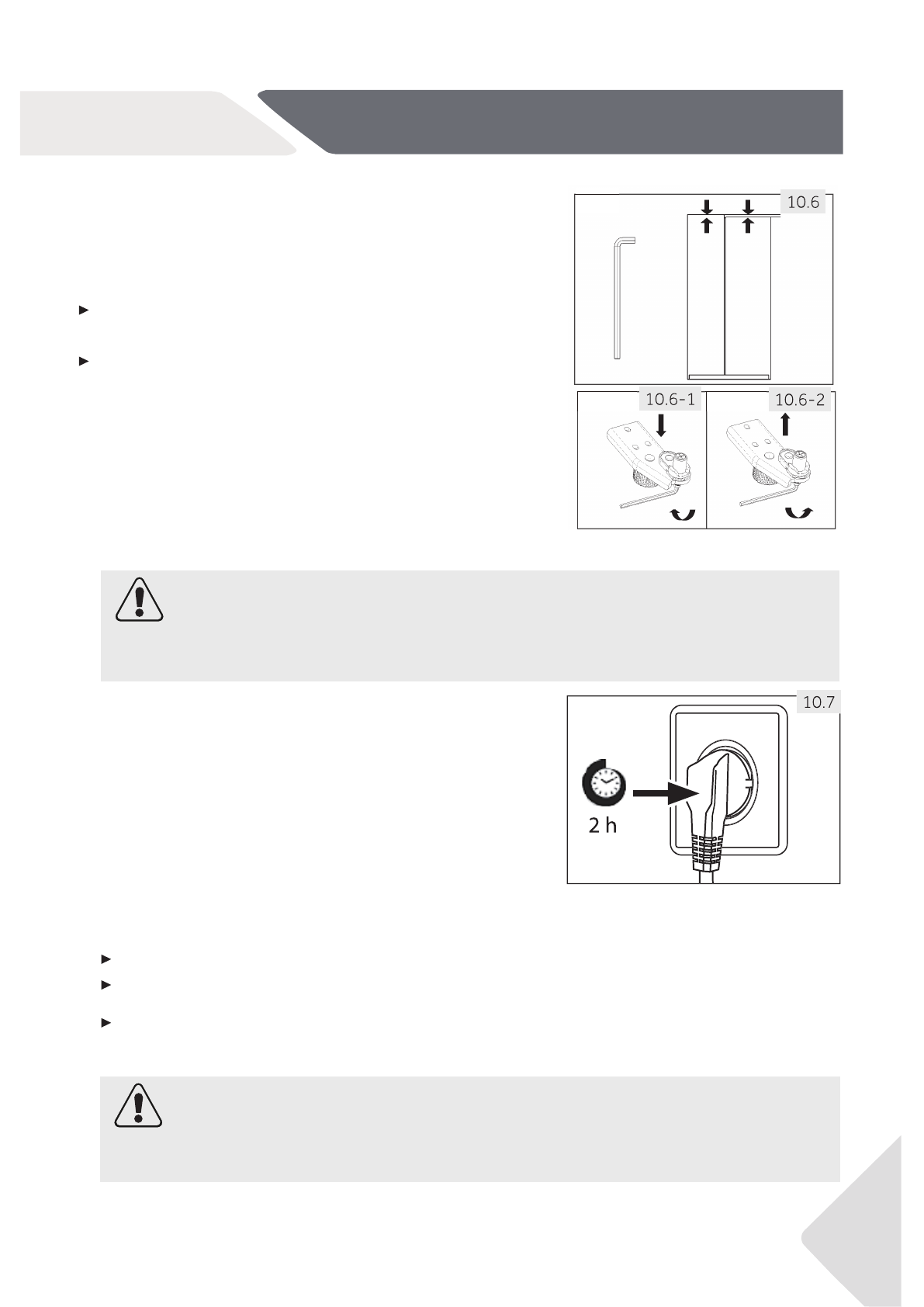 10.6

10.6-1

10.6-2

10.7

2 h