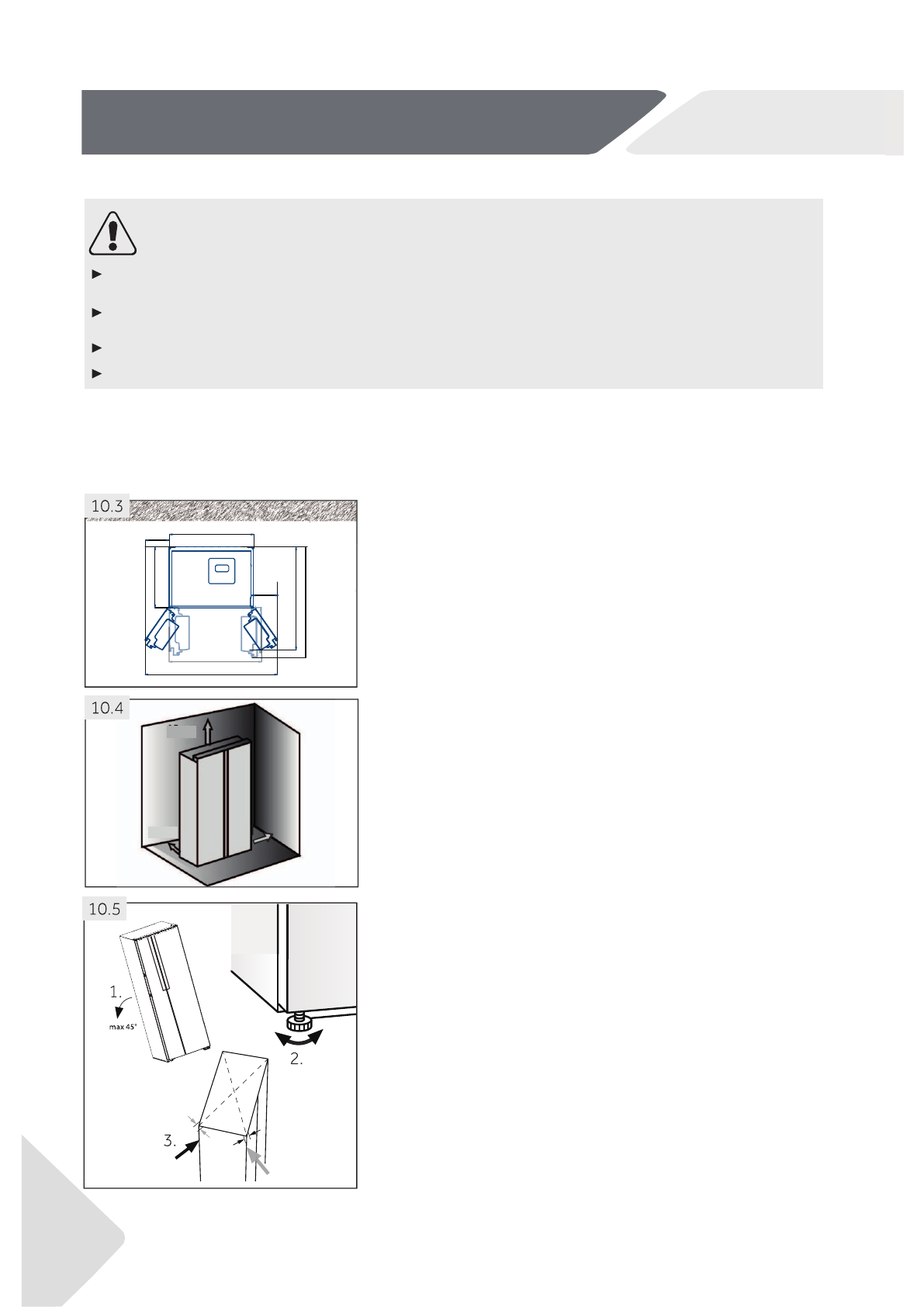 10.3

10.4

10.5

1.

max 45°

2.

3.