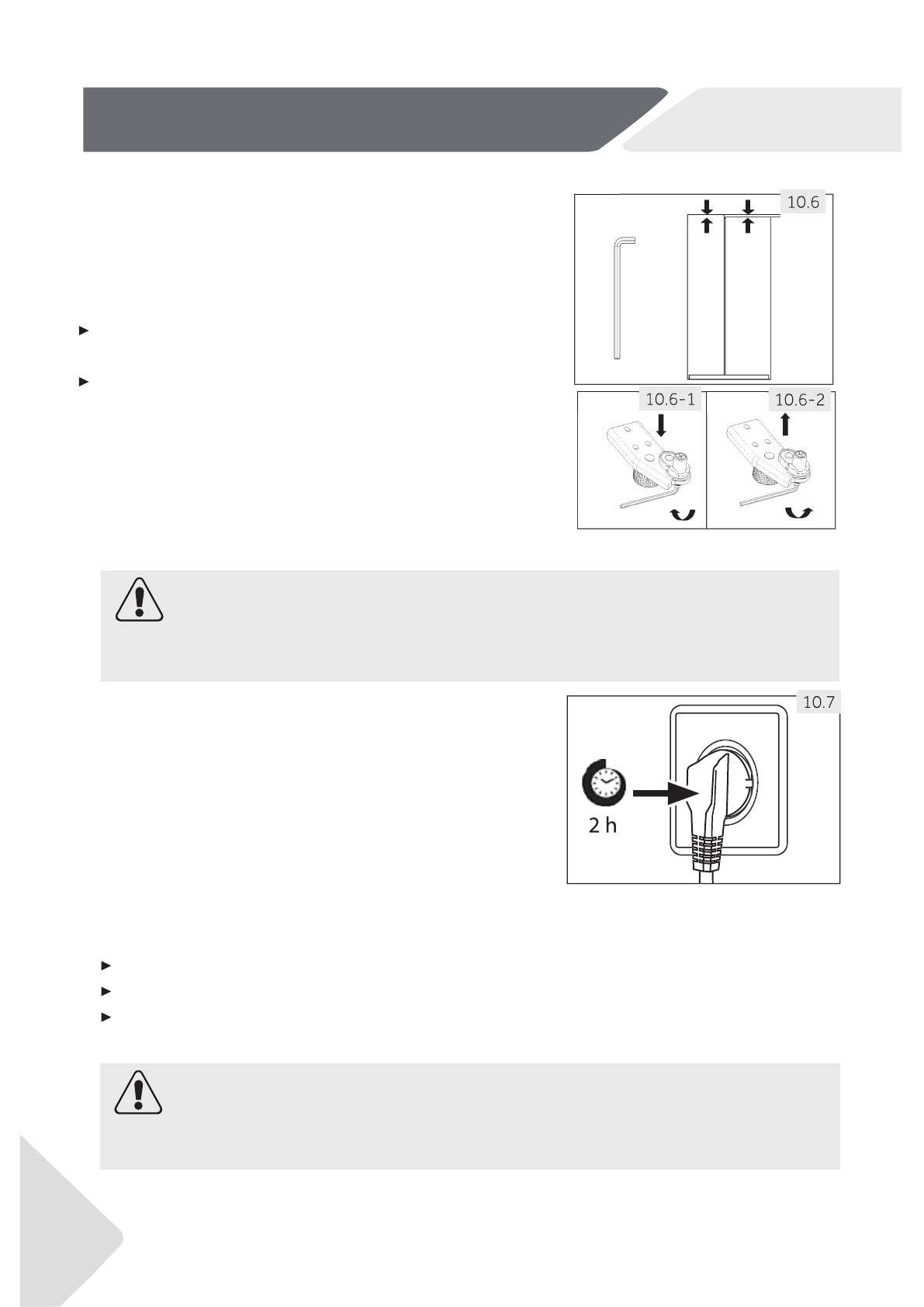 10.6

10.6-1

10.6-2

10.7

2 h