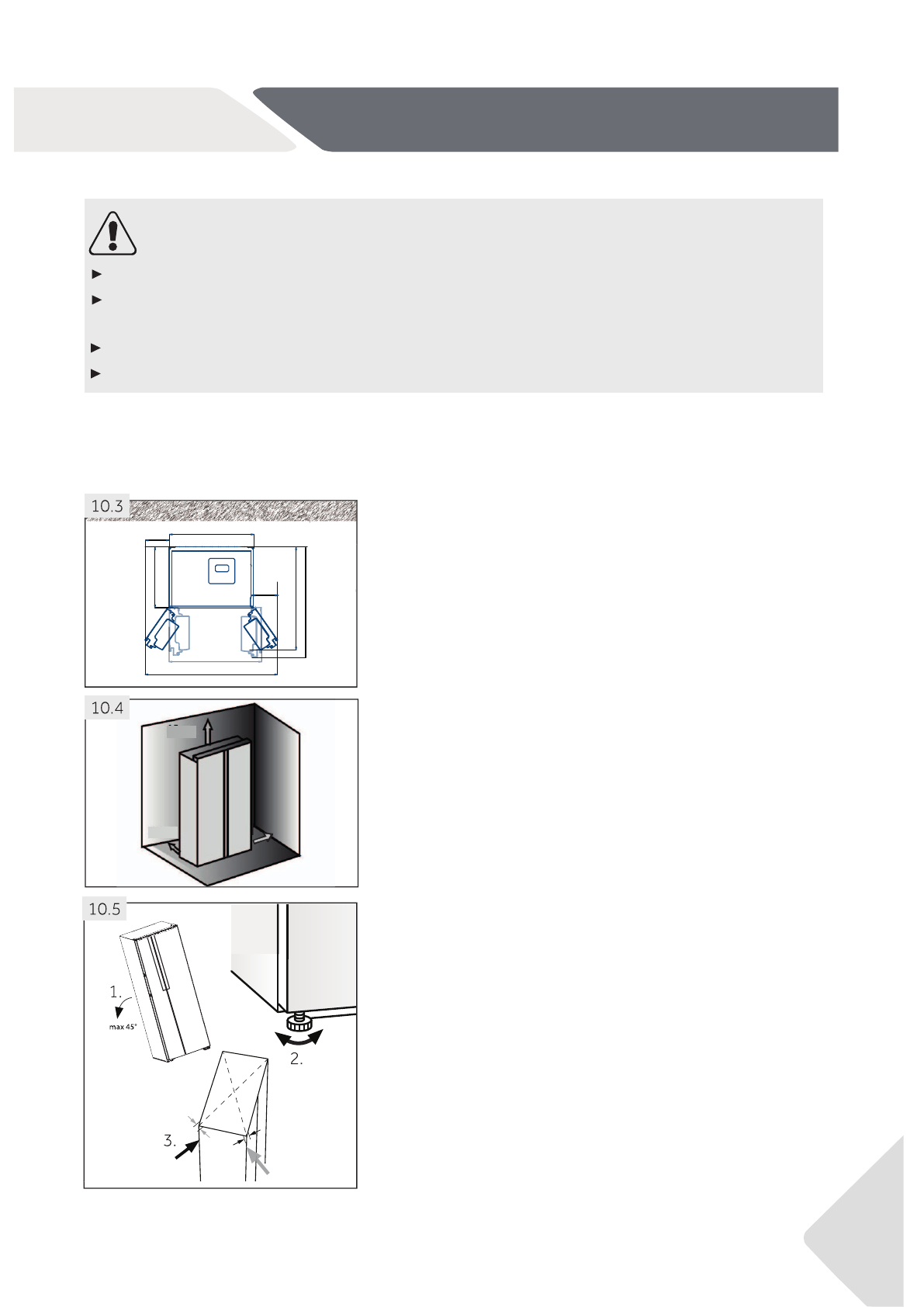 10.3

10.4

10.5

1.

max 45°

2.

3.