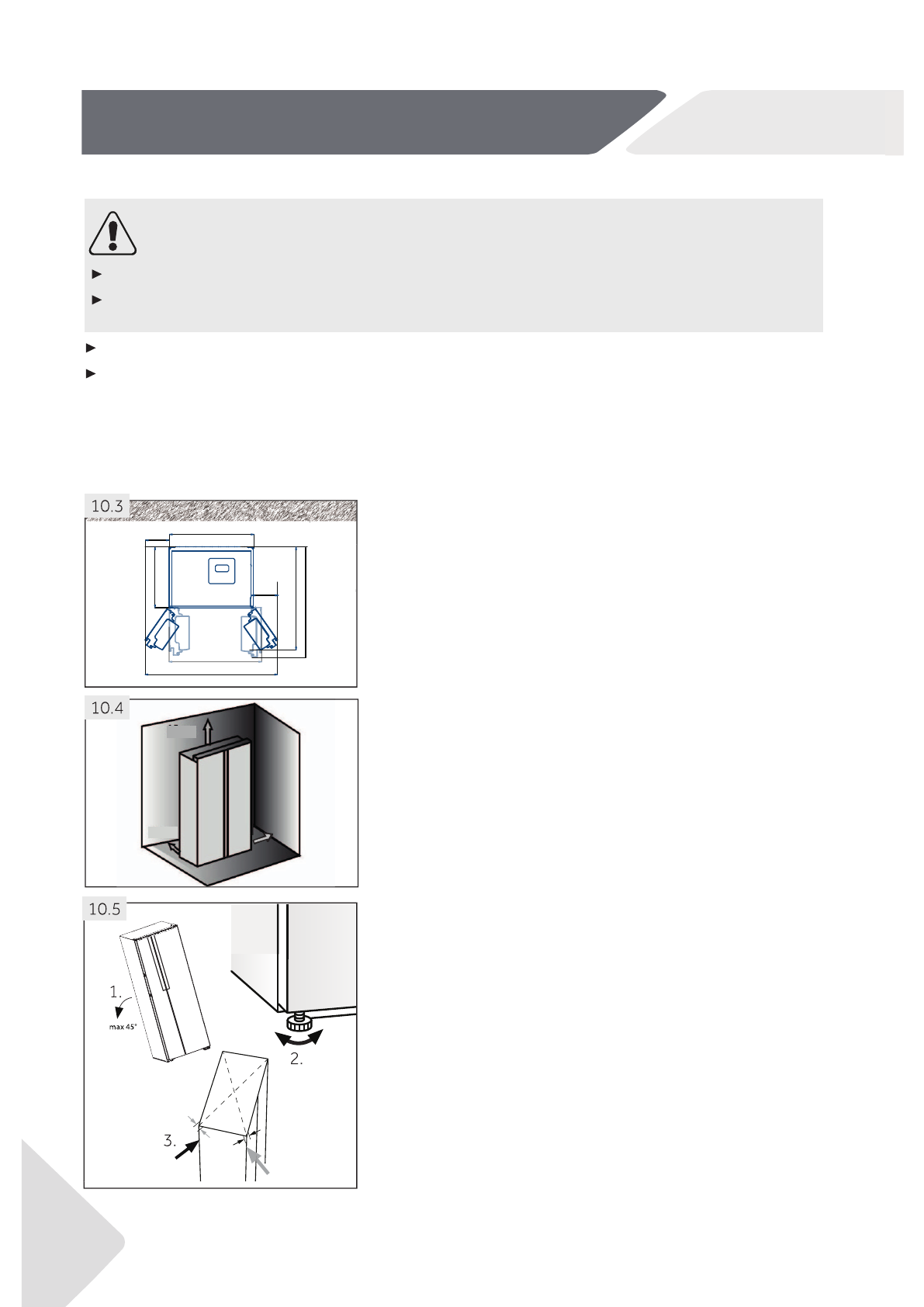 10.3

10.4

10.5

1.

max 45°

2.

3.