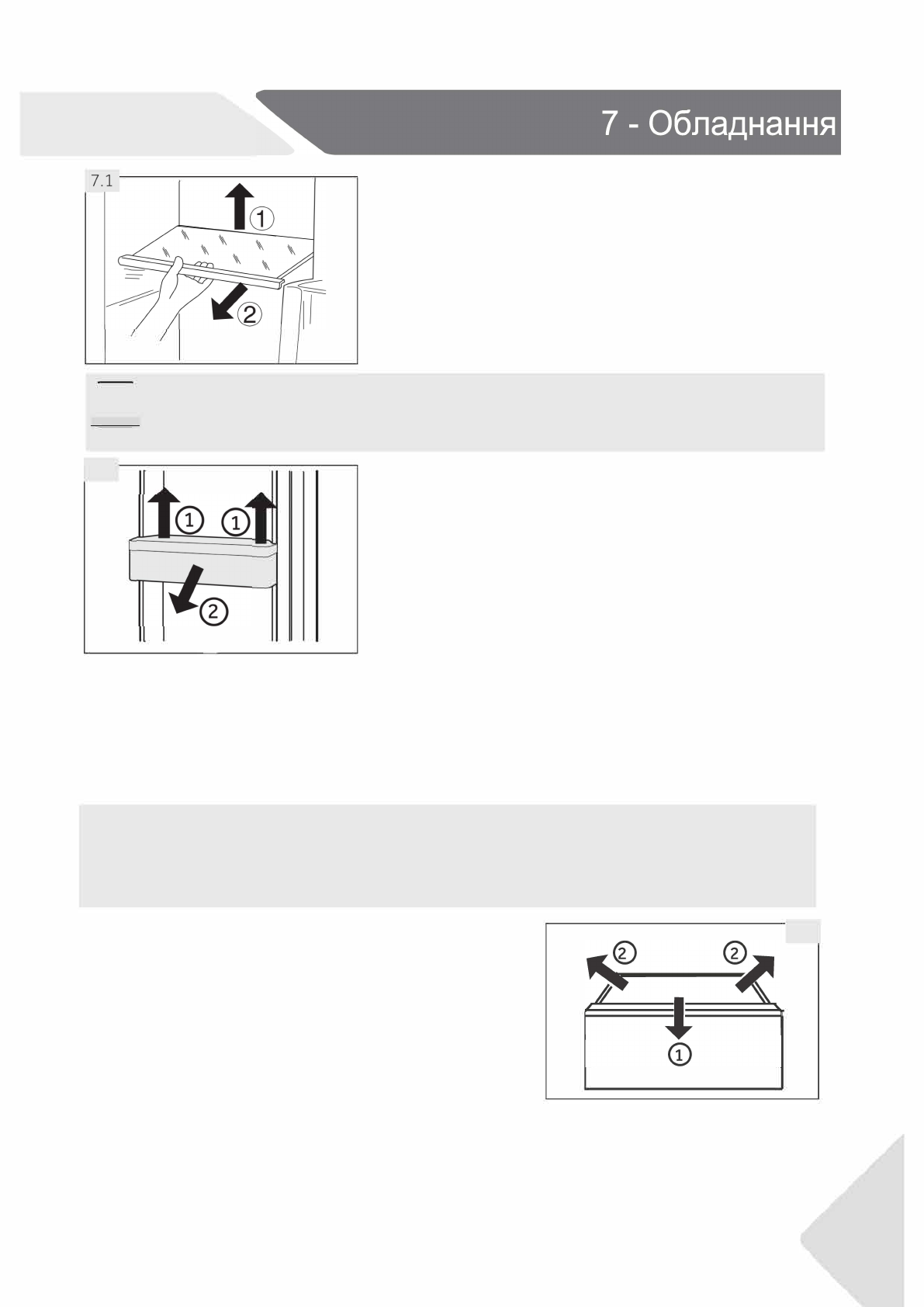 7 - Обладнання

7.1

①

②

①

①

②

②

②

①