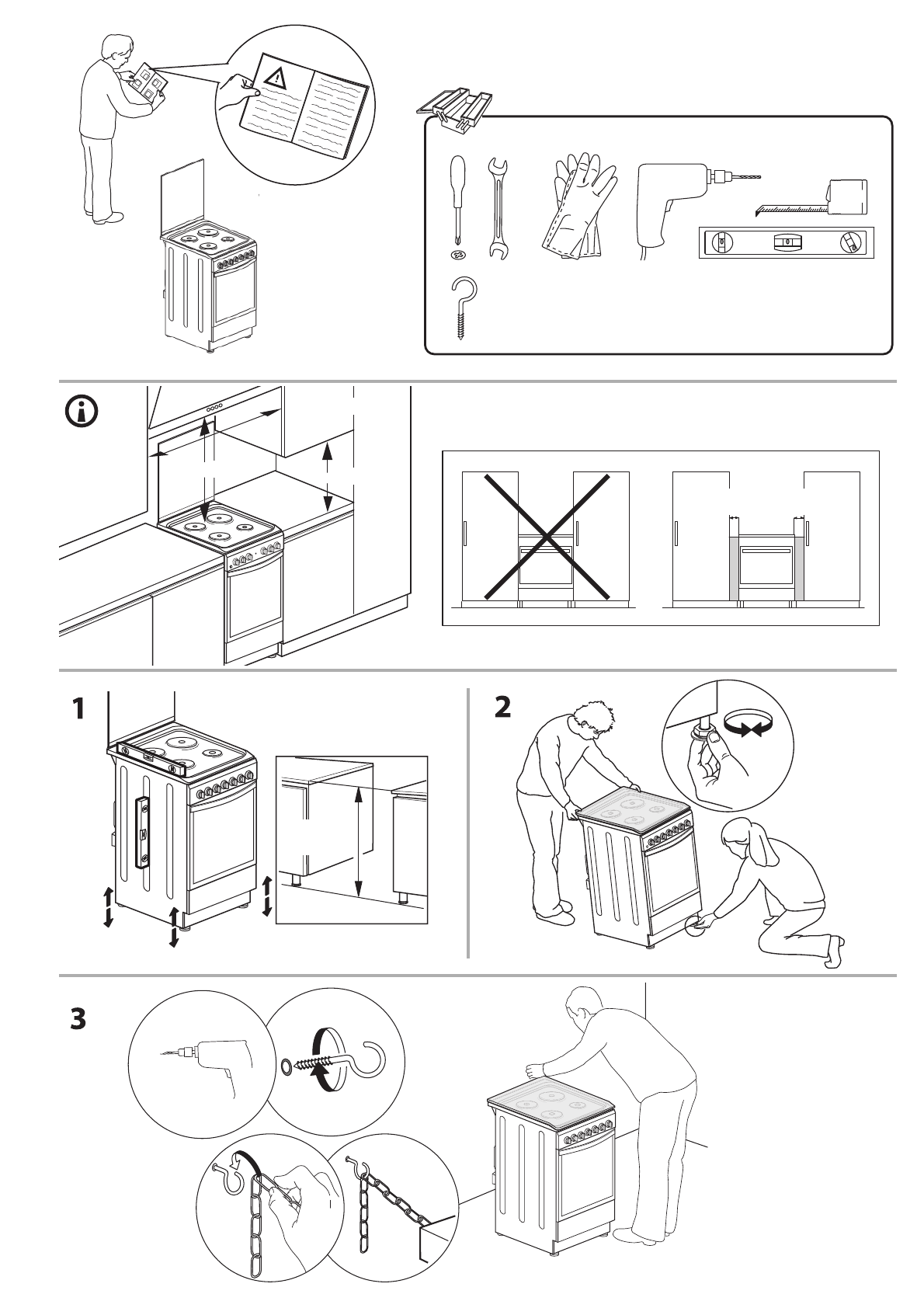 1

2

3